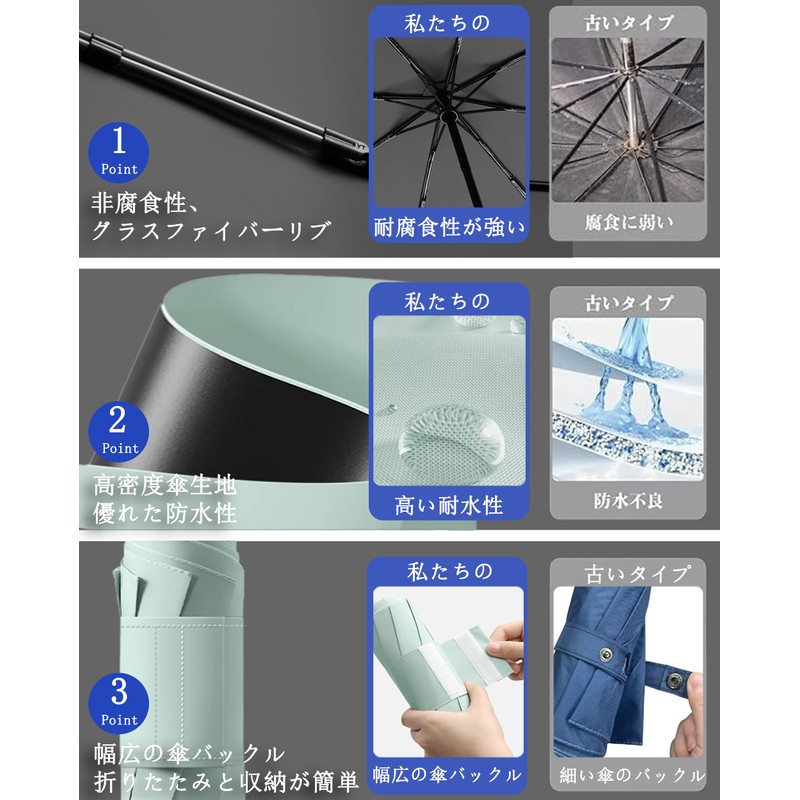 1
Point
非腐食性、
グラスファイバーリブ

私たちの
耐腐食性が強い

古いタイプ
腐食に弱い

2
Point
高密度傘生地
優れた防水性

私たちの
高い耐水性

古いタイプ
防水不良

3
Point
幅広の傘バックル
折りたたみと収納が簡単

私たちの
幅広の傘バックル

古いタイプ
細い傘のバックル