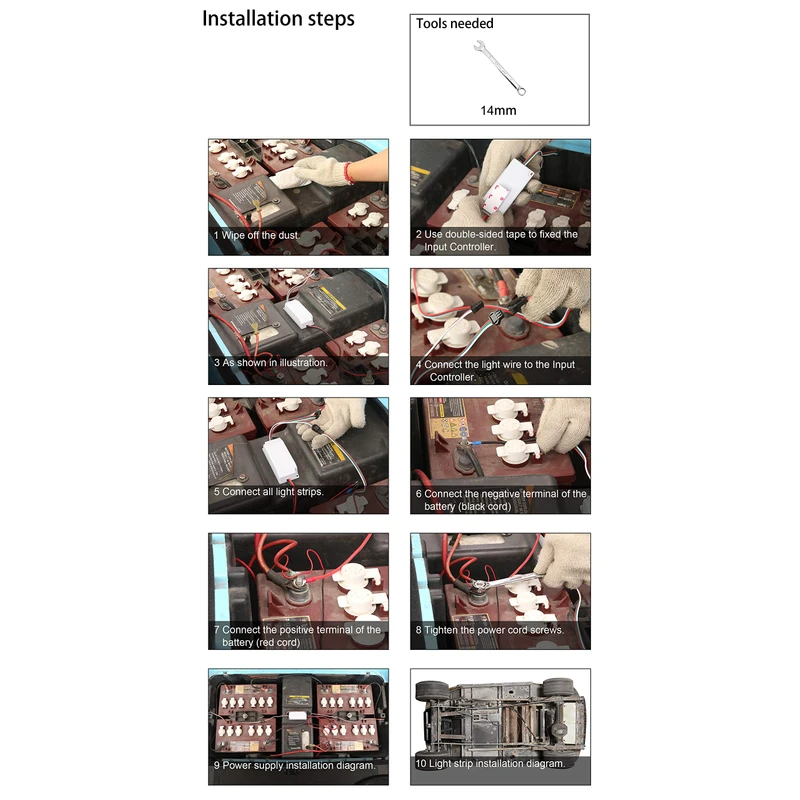 Installation steps

Tools needed

14mm

1 Wipe off the dust.

2 Use double-sided tape to fixed the Input Controller.

3 As shown in illustration.

4 Connect the light wire to the Input Controller.

5 Connect all light strips.

6 Connect the negative terminal of the battery (black cord)

7 Connect the positive terminal of the battery (red cord)

8 Tighten the power cord screws.

9 Power supply installation diagram.

10 Light strip installation diagram.