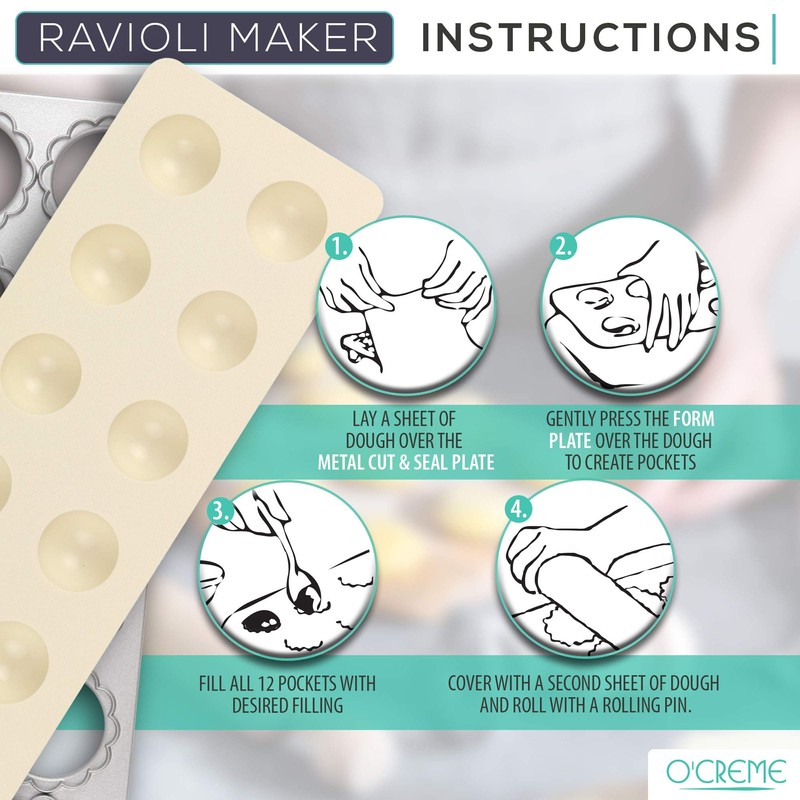 RAVIOLI MAKER INSTRUCTIONS

1.

LAY A SHEET OF DOUGH OVER THE METAL CUT & SEAL PLATE

2.

GENTLY PRESS THE FORM PLATE OVER THE DOUGH TO CREATE POCKETS

3.

FILL ALL 12 POCKETS WITH DESIRED FILLING

4.

COVER WITH A SECOND SHEET OF DOUGH AND ROLL WITH A ROLLING PIN.

O'CREME