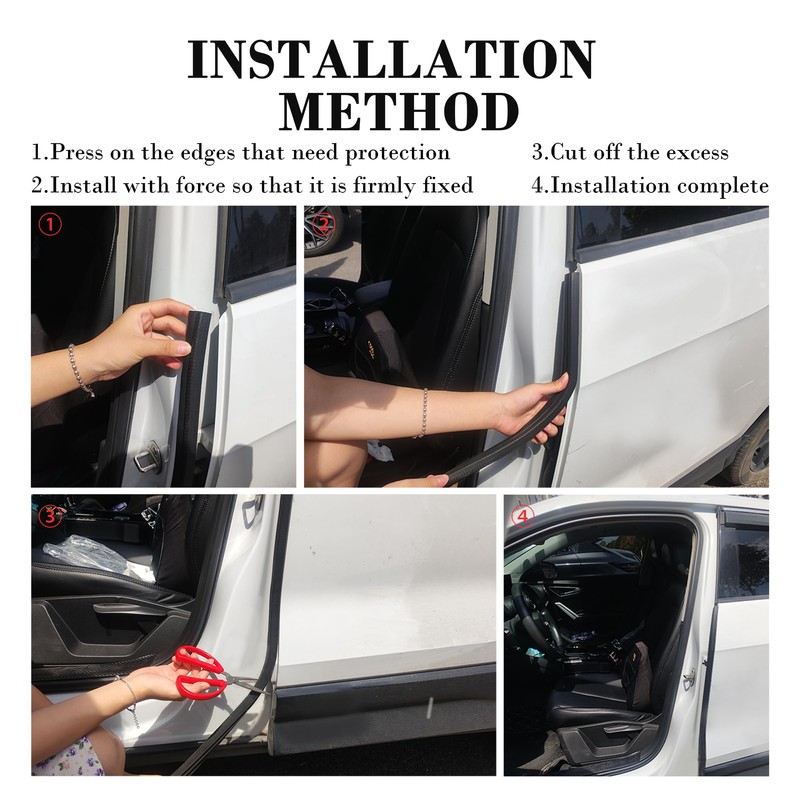 INSTALLATION METHOD

1.Press on the edges that need protection

2.Install with force so that it is firmly fixed

3.Cut off the excess

4.Installation complete

①

②

③

④