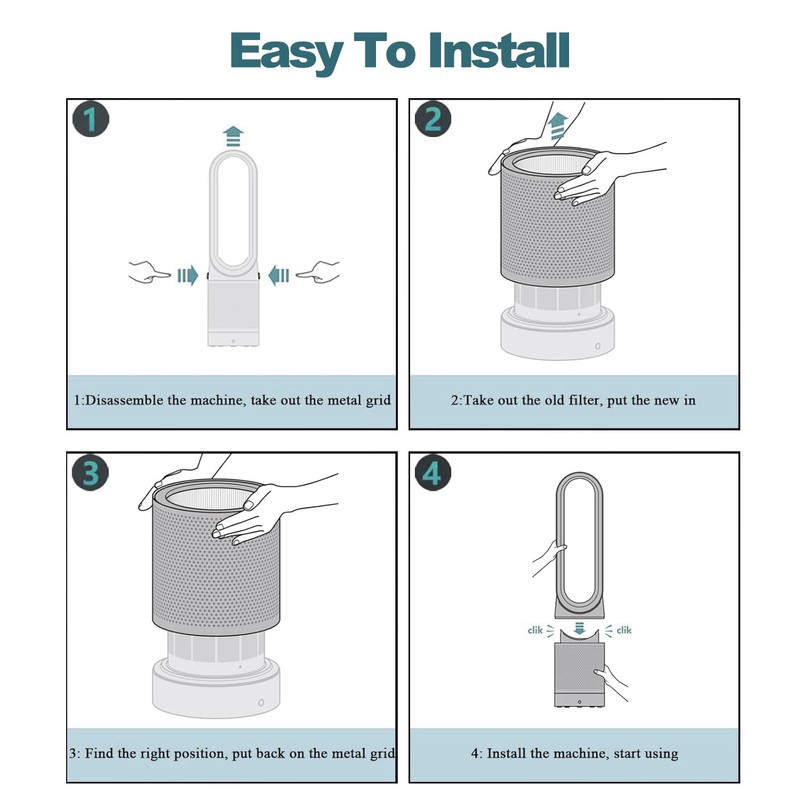 Easy To Install

1

1:Disassemble the machine, take out the metal grid

2

2:Take out the old filter, put the new in

3

3: Find the right position, put back on the metal grid

4

clik clik

4: Install the machine, start using