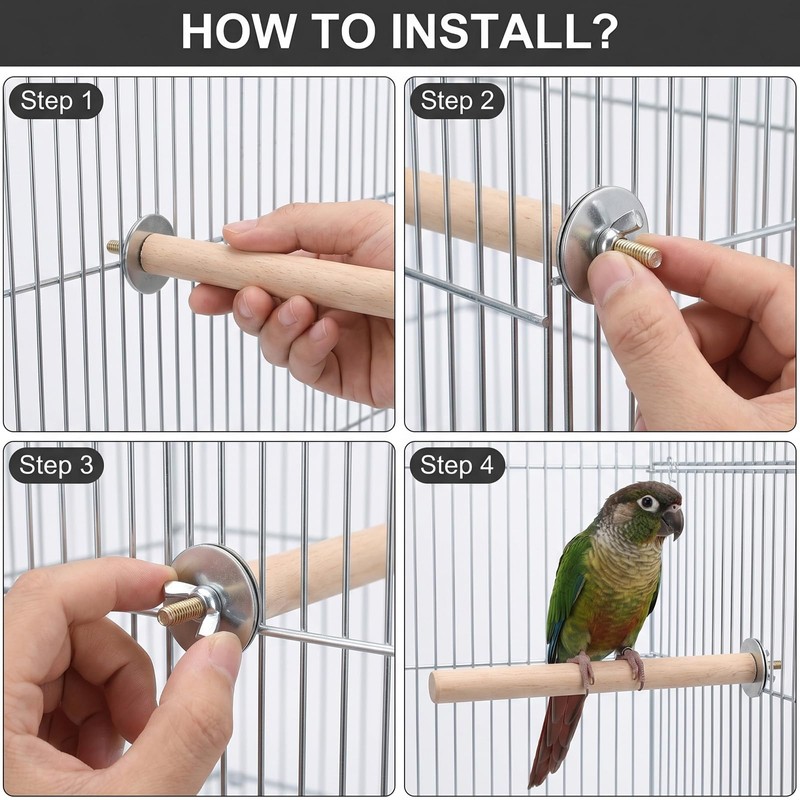 HOW TO INSTALL?

Step 1

Step 2

Step 3

Step 4