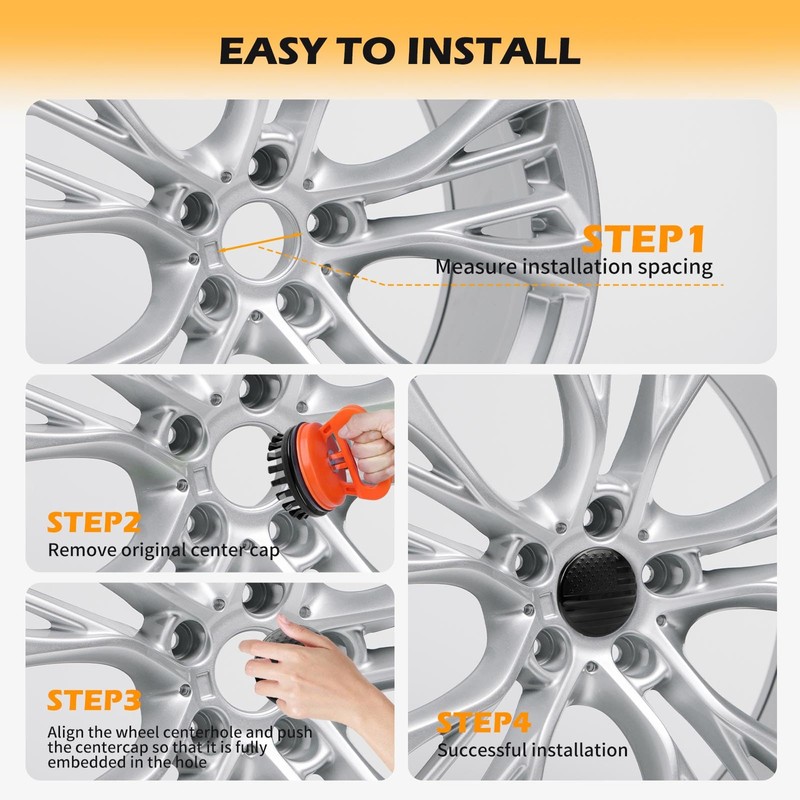 EASY TO INSTALL

STEP1
Measure installation spacing

STEP2
Remove original center cap

STEP3
Align the wheel centerhole and push the centercap so that it is fully embedded in the hole

STEP4
Successful installation