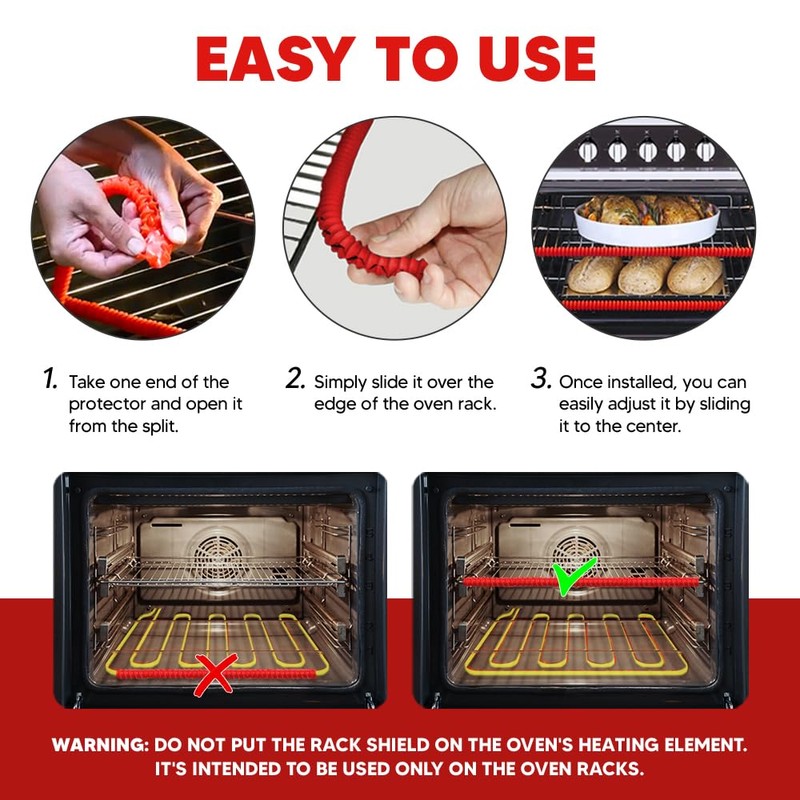 EASY TO USE

1. Take one end of the protector and open it from the split.

2. Simply slide it over the edge of the oven rack.

3. Once installed, you can easily adjust it by sliding it to the center.

WARNING: DO NOT PUT THE RACK SHIELD ON THE OVEN'S HEATING ELEMENT. IT'S INTENDED TO BE USED ONLY ON THE OVEN RACKS.