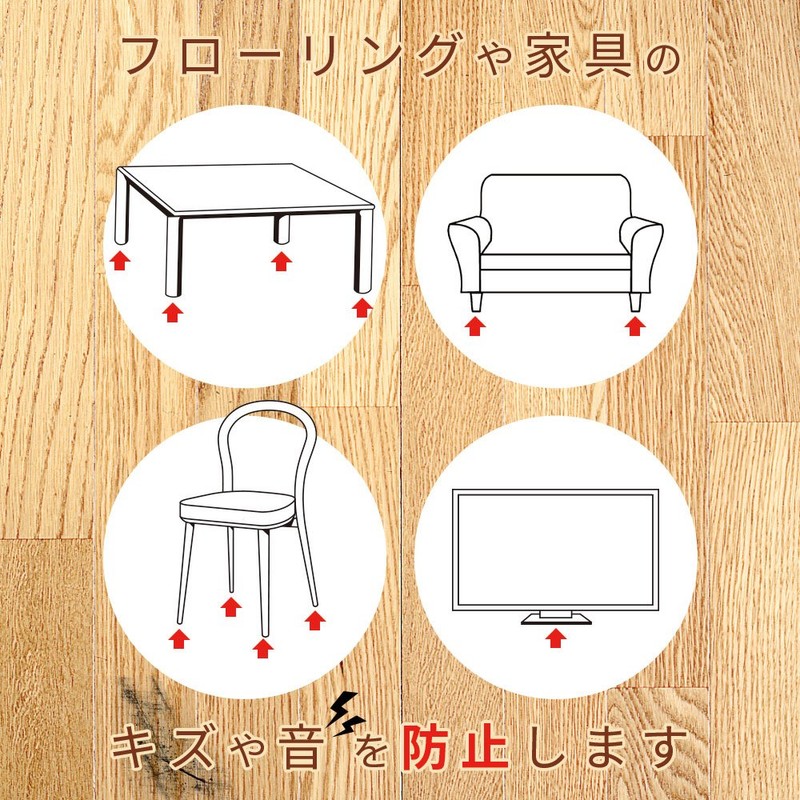 フローリングや家具の

キズや音を防止します