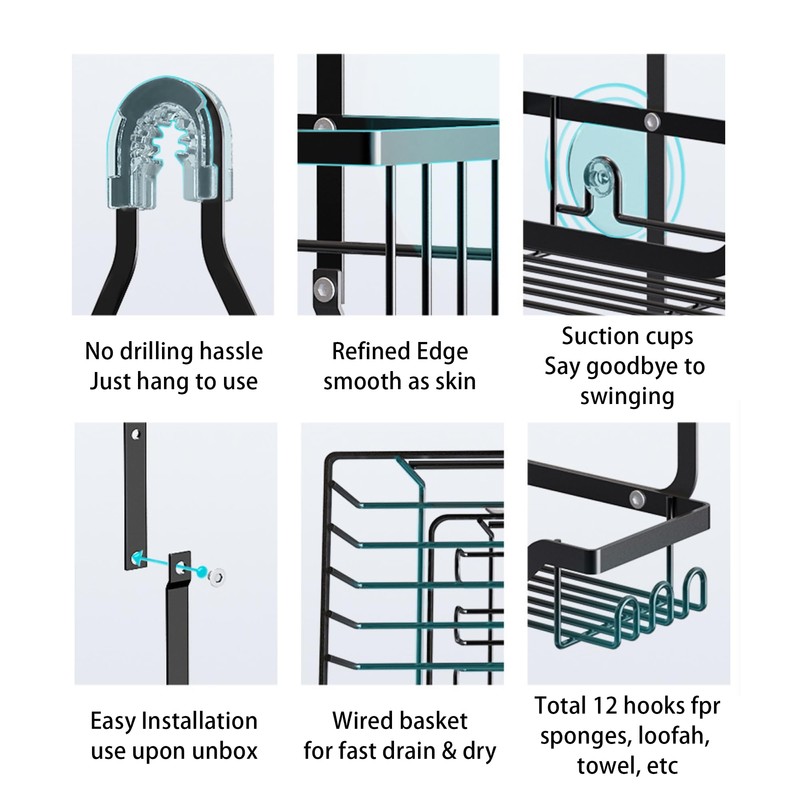 No drilling hassle
Just hang to use

Refined Edge
smooth as skin

Suction cups
Say goodbye to
swinging

Easy Installation
use upon unbox

Wired basket
for fast drain & dry

Total 12 hooks fpr
sponges, loofah,
towel, etc