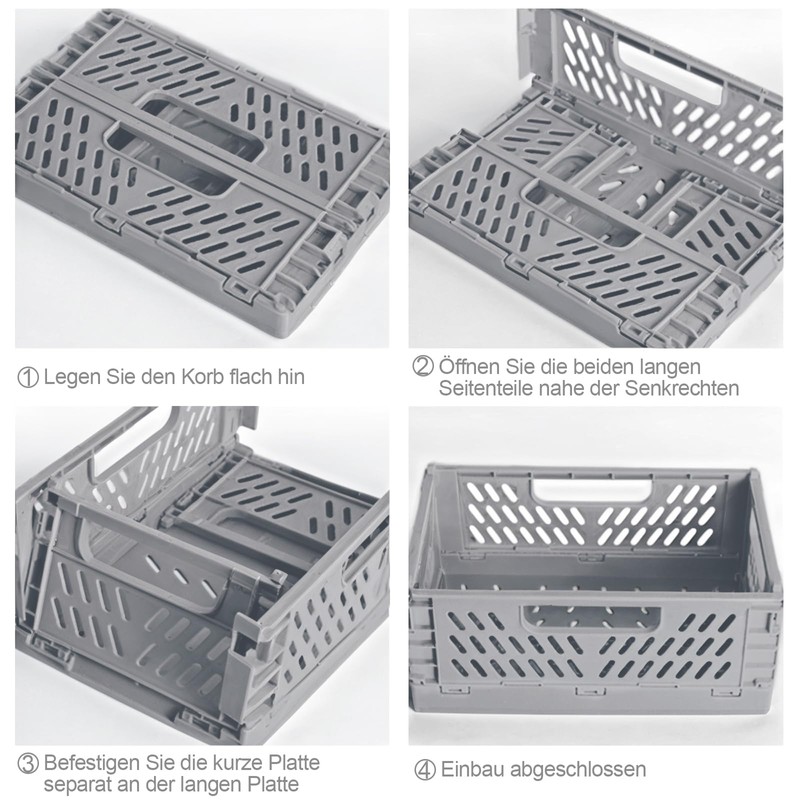 ① Legen Sie den Korb flach hin

② Öffnen Sie die beiden langen Seitenteile nahe der Senkrechten

③ Befestigen Sie die kurze Platte separat an der langen Platte

④ Einbau abgeschlossen