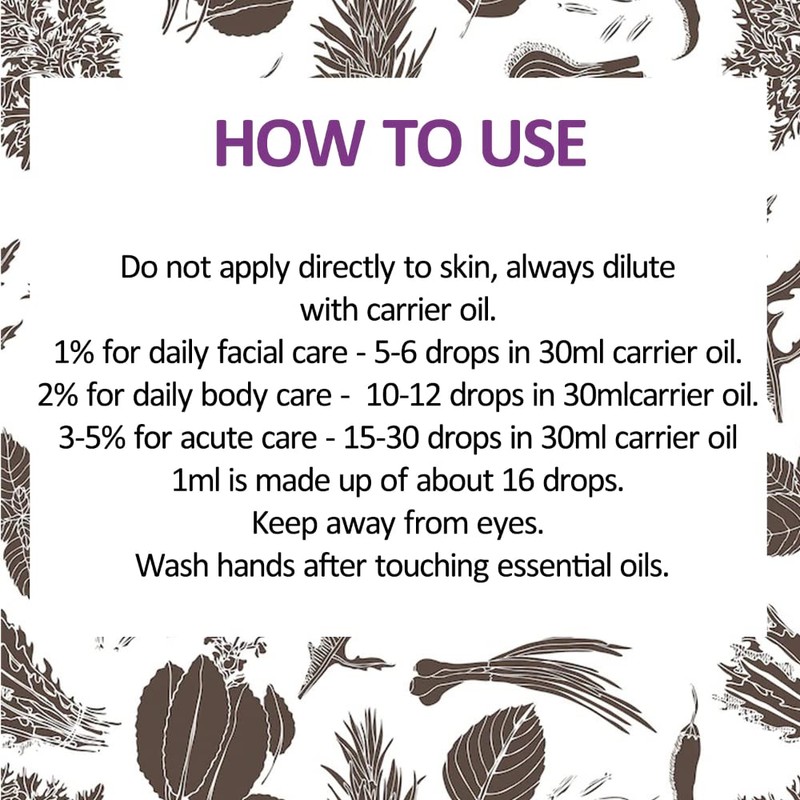 HOW TO USE

Do not apply directly to skin, always dilute with carrier oil.
1% for daily facial care - 5-6 drops in 30ml carrier oil.
2% for daily body care - 10-12 drops in 30mlcarrier oil.
3-5% for acute care - 15-30 drops in 30ml carrier oil
1ml is made up of about 16 drops.
Keep away from eyes.
Wash hands after touching essential oils.