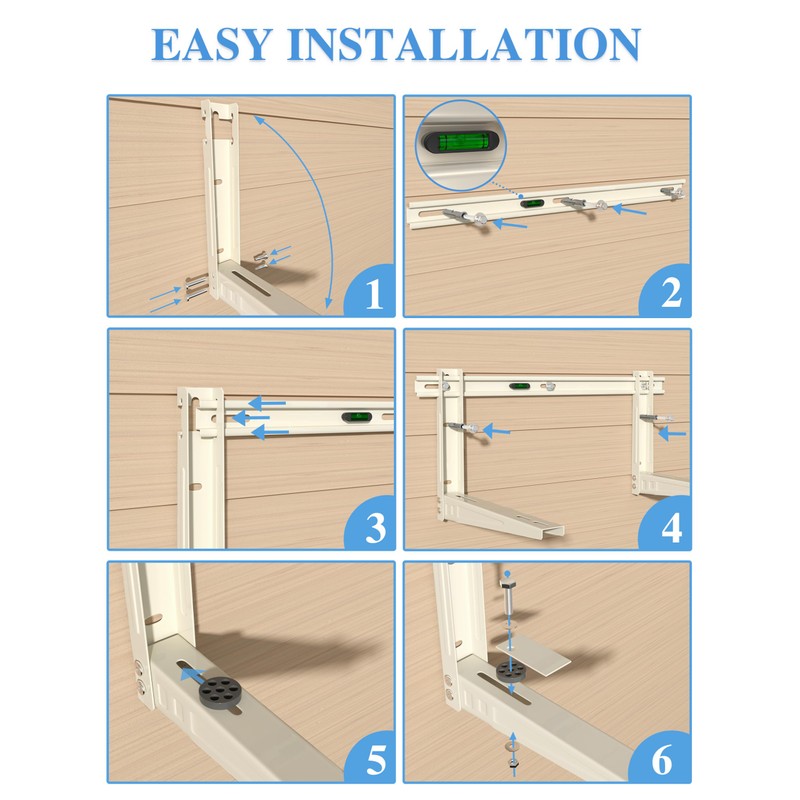 EASY INSTALLATION

1

2

3

4

5

6