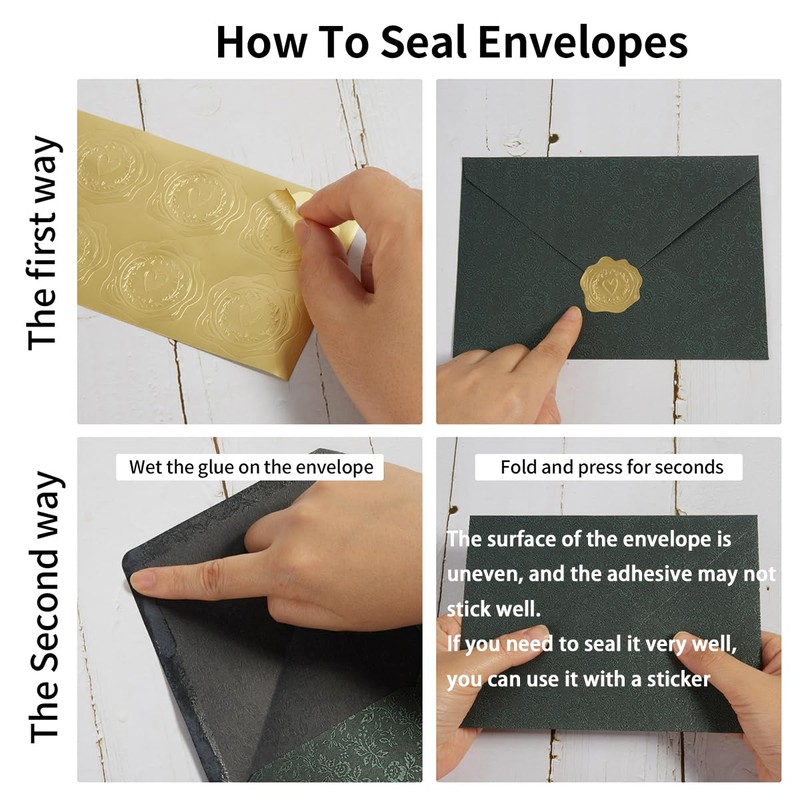 How To Seal Envelopes

The first way

The Second way

Wet the glue on the envelope

Fold and press for seconds

The surface of the envelope is uneven, and the adhesive may not stick well.
If you need to seal it very well, you can use it with a sticker