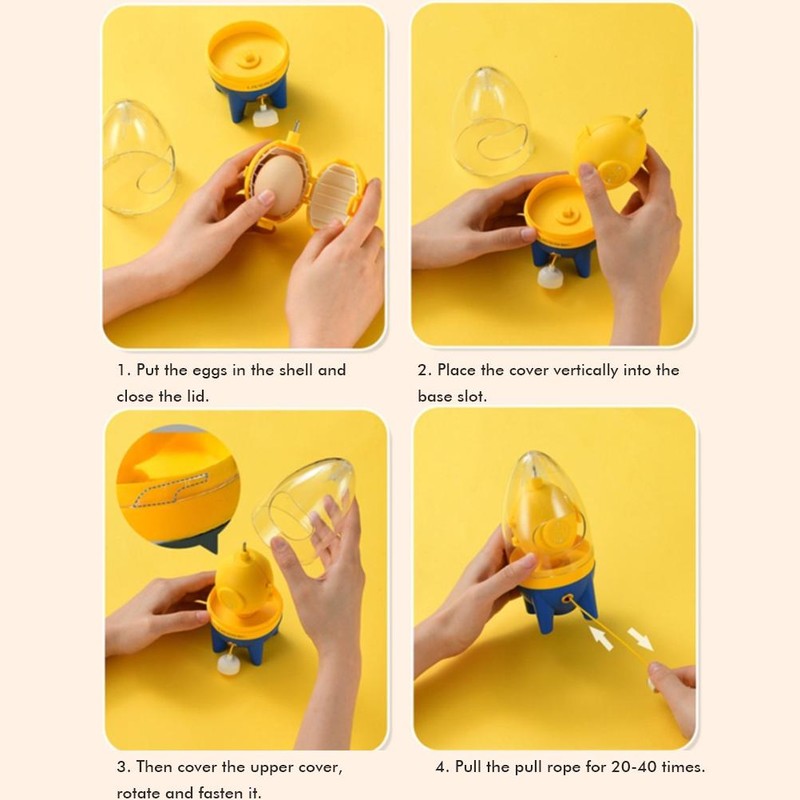 1. Put the eggs in the shell and close the lid.

2. Place the cover vertically into the base slot.

3. Then cover the upper cover, rotate and fasten it.

4. Pull the pull rope for 20-40 times.