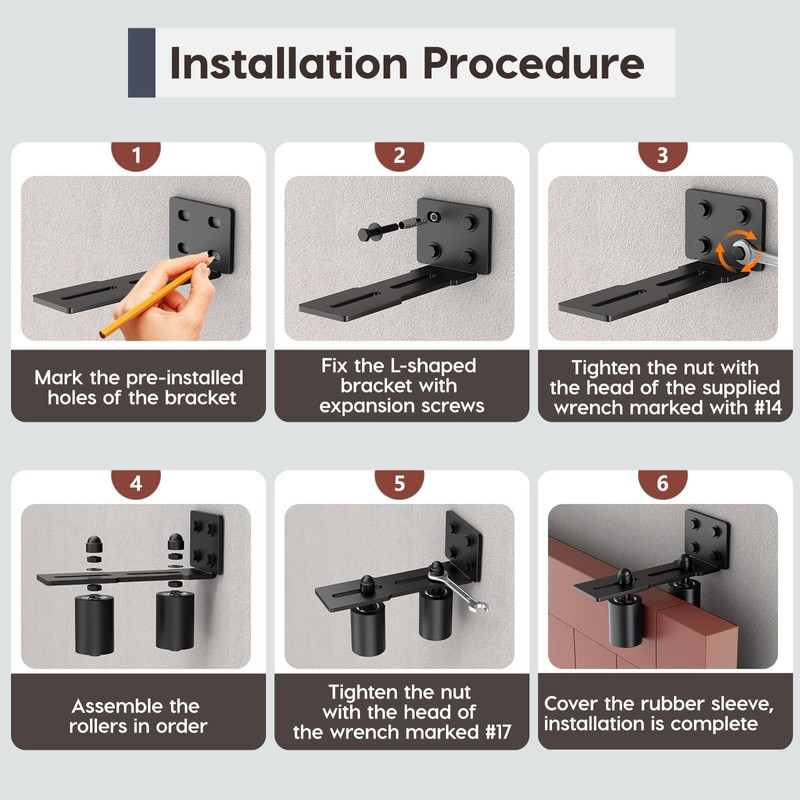 Installation Procedure

1

Mark the pre-installed holes of the bracket

2

Fix the L-shaped bracket with expansion screws

3

Tighten the nut with the head of the supplied wrench marked with #14

4

Assemble the rollers in order

5

Tighten the nut with the head of the wrench marked #17

6

Cover the rubber sleeve, installation is complete