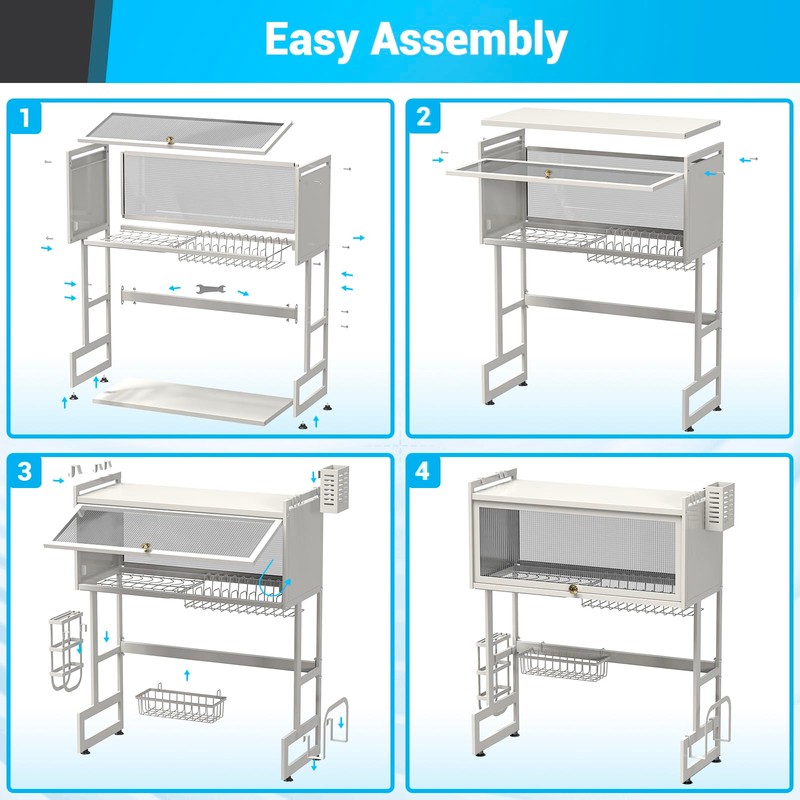 Easy Assembly

1

2

3

4