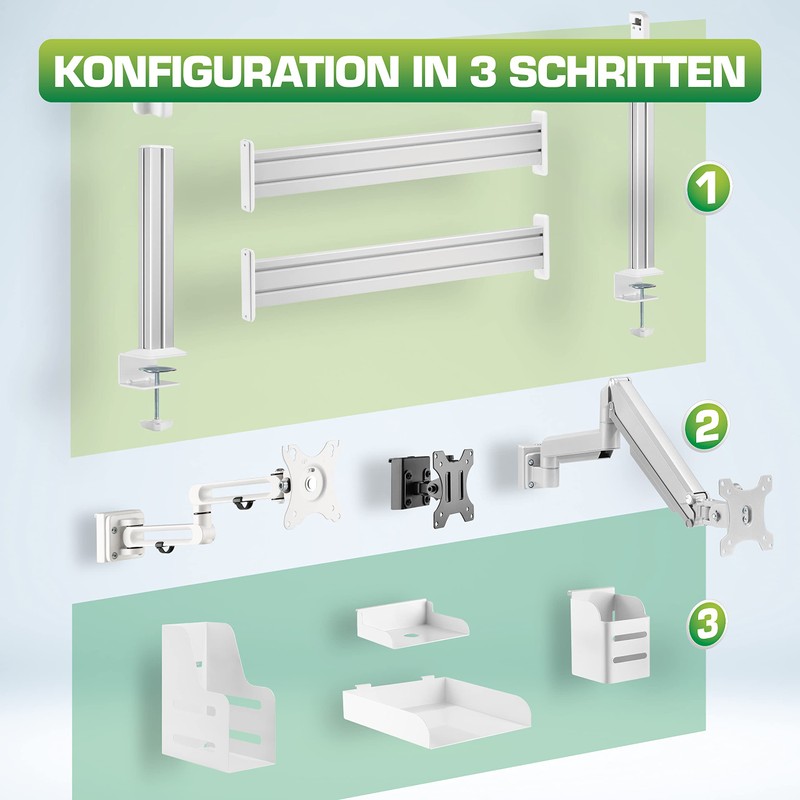 KONFIGURATION IN 3 SCHRITTEN

1

2

3