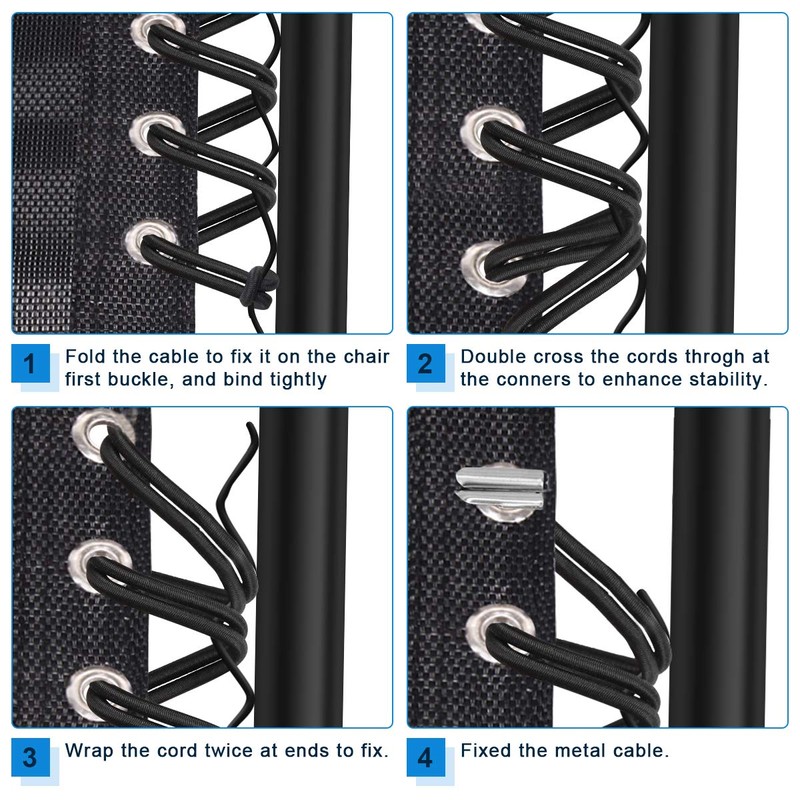 1 Fold the cable to fix it on the chair first buckle, and bind tightly

2 Double cross the cords throgh at the conners to enhance stability.

3 Wrap the cord twice at ends to fix.

4 Fixed the metal cable.