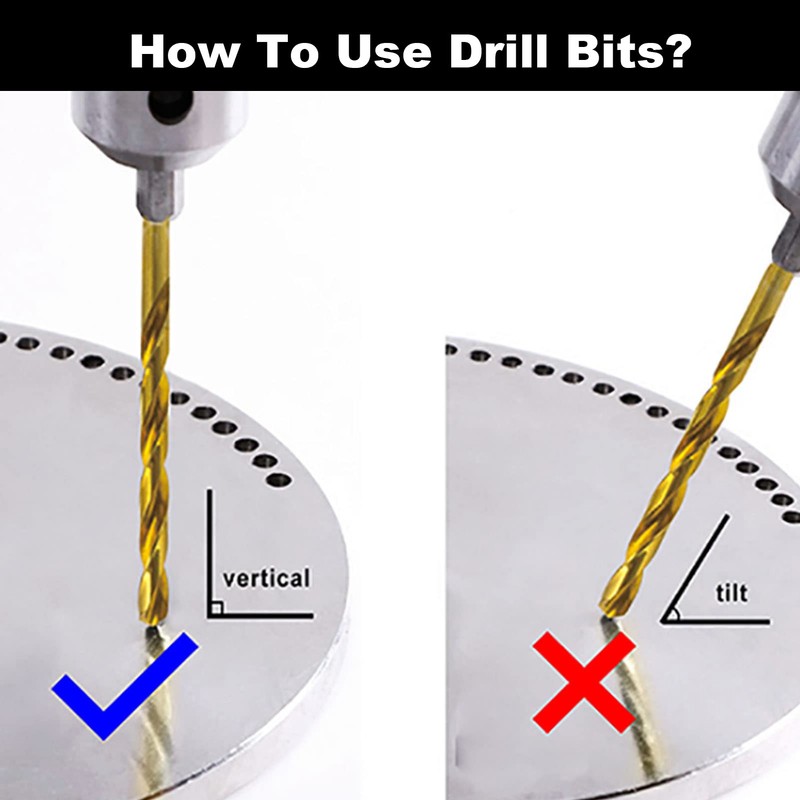 How To Use Drill Bits?

vertical

tilt