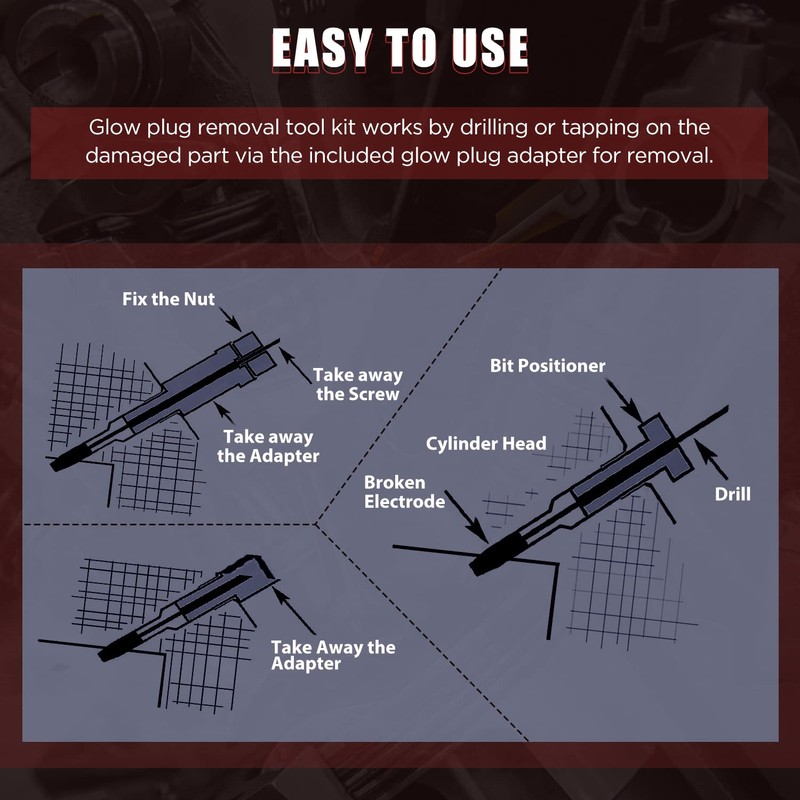 EASY TO USE

Glow plug removal tool kit works by drilling or tapping on the damaged part via the included glow plug adapter for removal.

Fix the Nut

Take away the Screw

Take away the Adapter

Take Away the Adapter

Bit Positioner

Cylinder Head

Broken Electrode

Drill