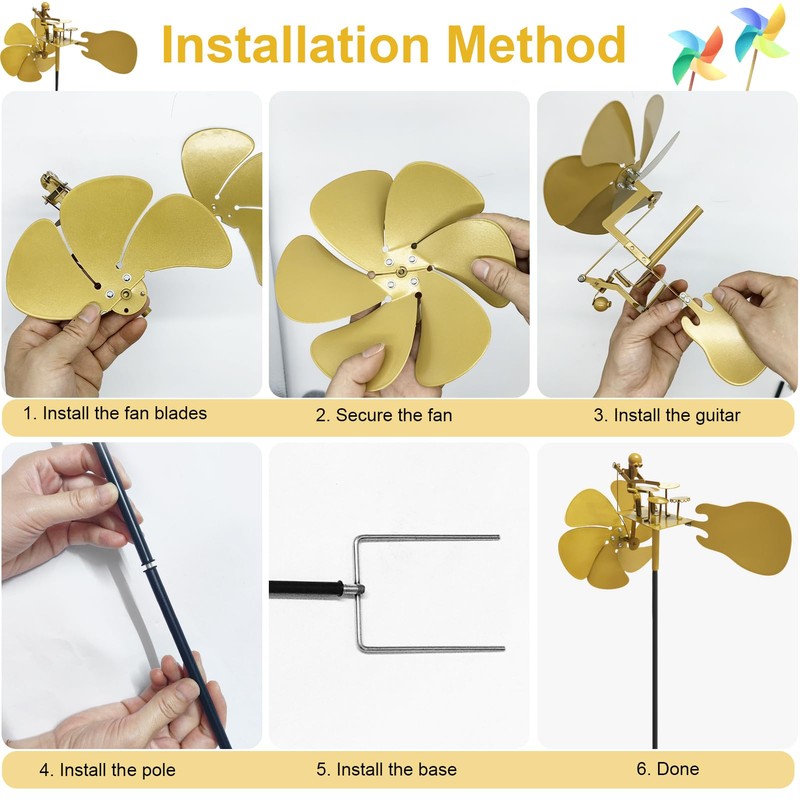 Installation Method

1. Install the fan blades

2. Secure the fan

3. Install the guitar

4. Install the pole

5. Install the base

6. Done