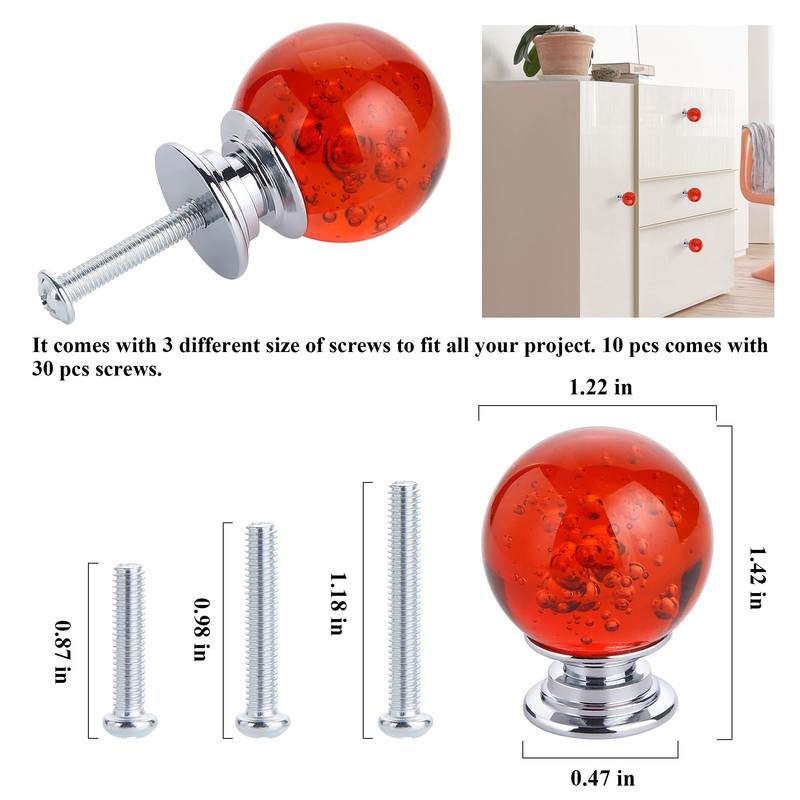 It comes with 3 different size of screws to fit all your project. 10 pcs comes with 30 pcs screws.

1.22 in

0.87 in

0.98 in

1.18 in

1.42 in

0.47 in