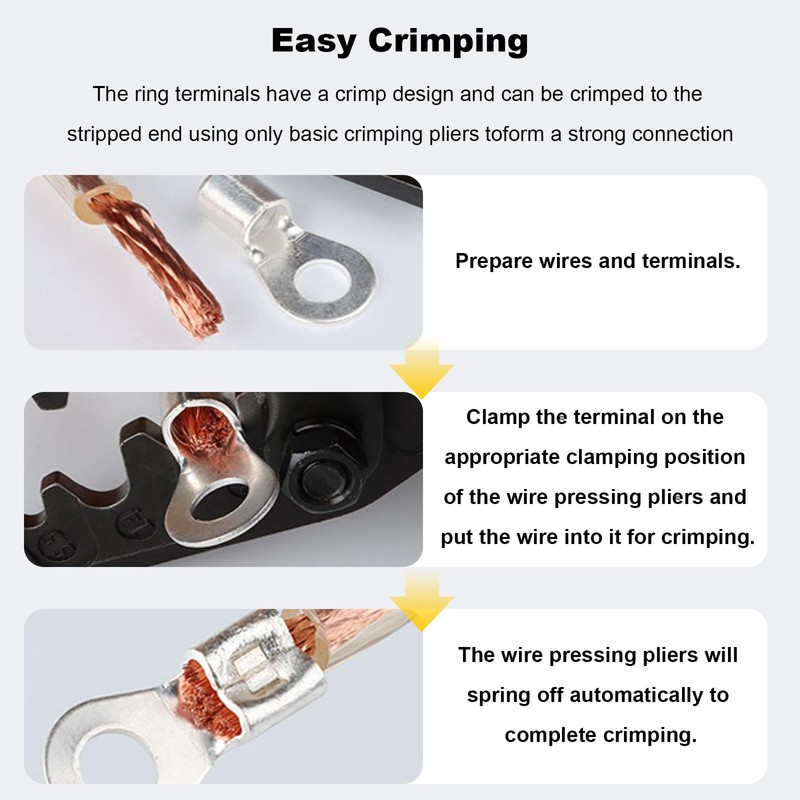 Easy Crimping

The ring terminals have a crimp design and can be crimped to the stripped end using only basic crimping pliers toform a strong connection

Prepare wires and terminals.

Clamp the terminal on the appropriate clamping position of the wire pressing pliers and put the wire into it for crimping.

The wire pressing pliers will spring off automatically to complete crimping.