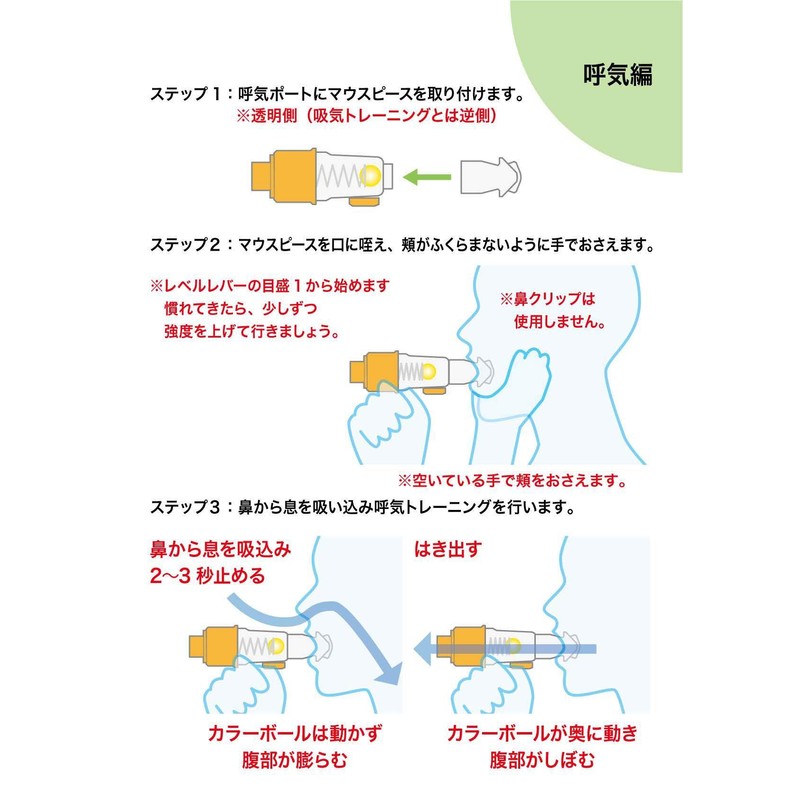 呼気編

ステップ１：呼気ポートにマウスピースを取り付けます。
※透明側（吸気トレーニングとは逆側）

ステップ２：マウスピースを口に咥え、頬がふくらまないように手でおさえます。

※レベルレバーの目盛１から始めます
慣れてきたら、少しずつ
強度を上げて行きましょう。

※鼻クリップは
使用しません。

※空いている手で頬をおさえます。

ステップ３：鼻から息を吸い込み呼気トレーニングを行います。

鼻から息を吸込み
2〜3 秒止める

はき出す

カラーボールは動かず
腹部が膨らむ

カラーボールが奥に動き
腹部がしぼむ