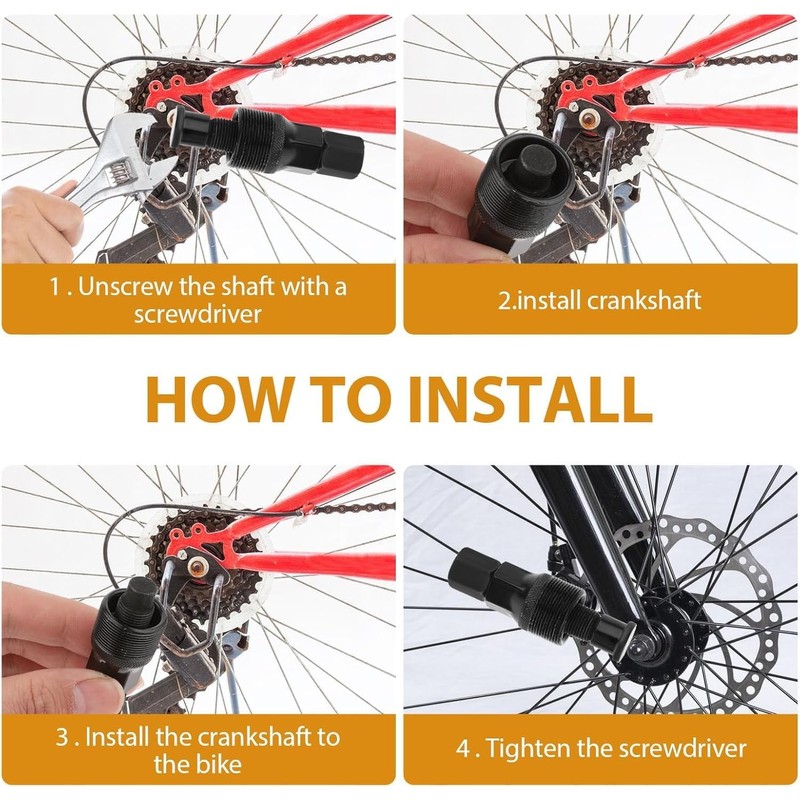 1 . Unscrew the shaft with a screwdriver

2.install crankshaft

HOW TO INSTALL

3 . Install the crankshaft to the bike

4 . Tighten the screwdriver