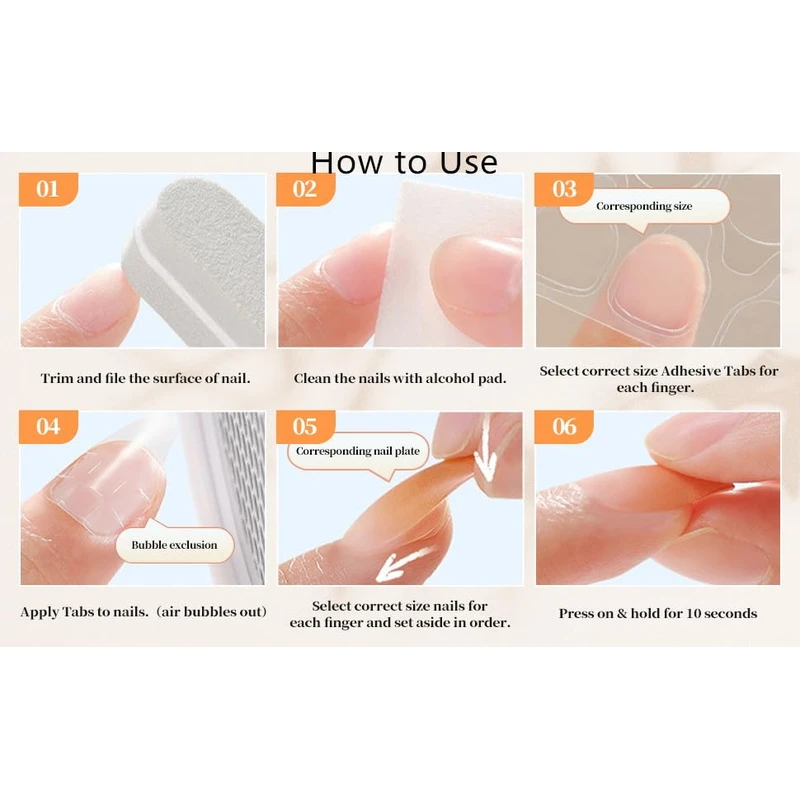 How to Use

01

Trim and file the surface of nail.

02

Clean the nails with alcohol pad.

03

Corresponding size

Select correct size Adhesive Tabs for each finger.

04

Bubble exclusion

Apply Tabs to nails. (air bubbles out)

05

Corresponding nail plate

Select correct size nails for each finger and set aside in order.

06

Press on & hold for 10 seconds