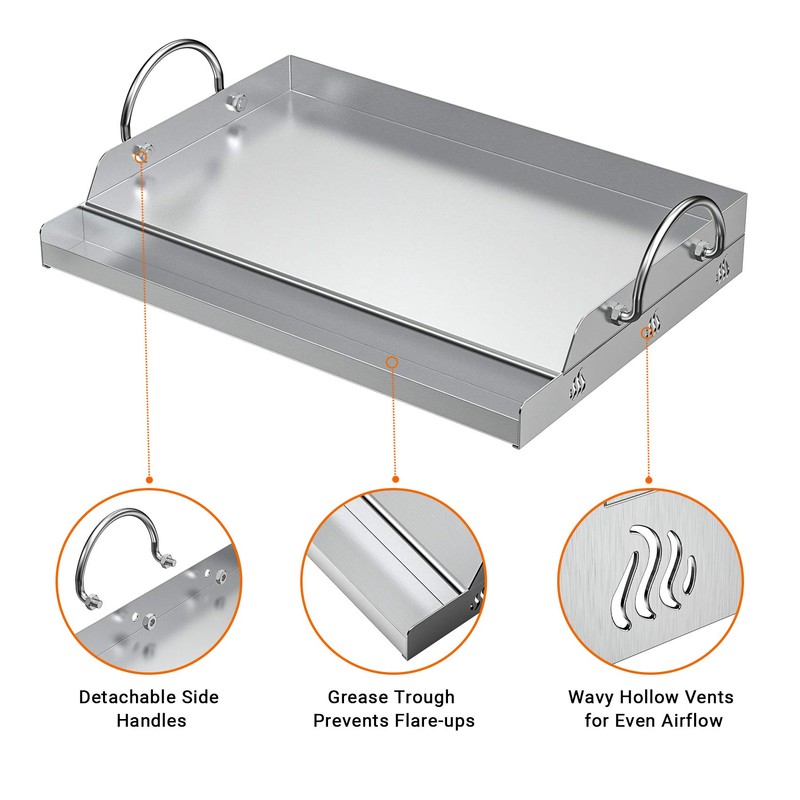 Detachable Side Handles

Grease Trough Prevents Flare-ups

Wavy Hollow Vents for Even Airflow