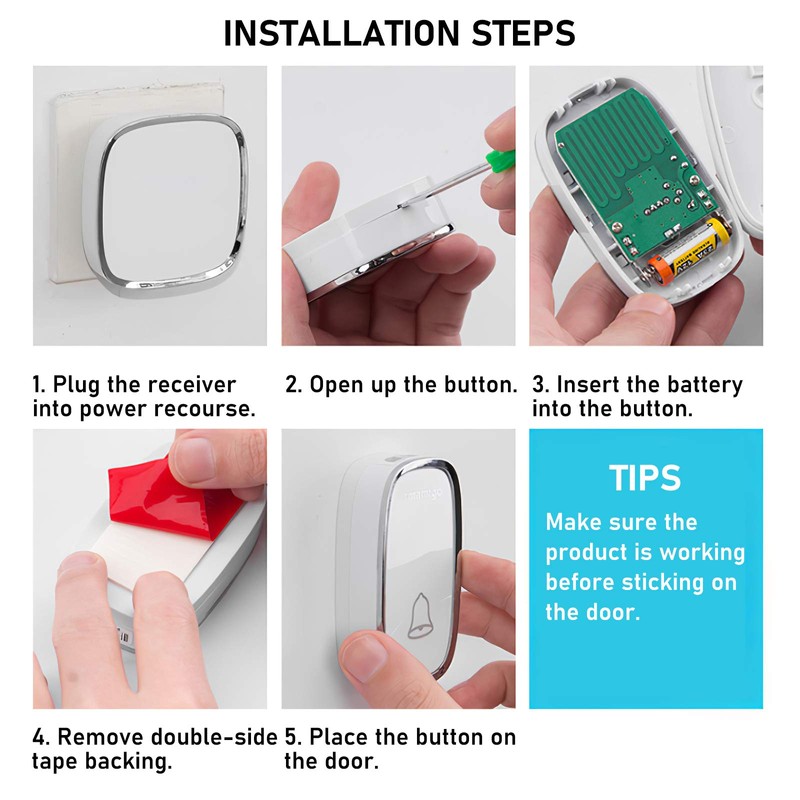 INSTALLATION STEPS

1. Plug the receiver into power recourse.

2. Open up the button.

3. Insert the battery into the button.

4. Remove double-side tape backing.

5. Place the button on the door.

TIPS

Make sure the product is working before sticking on the door.