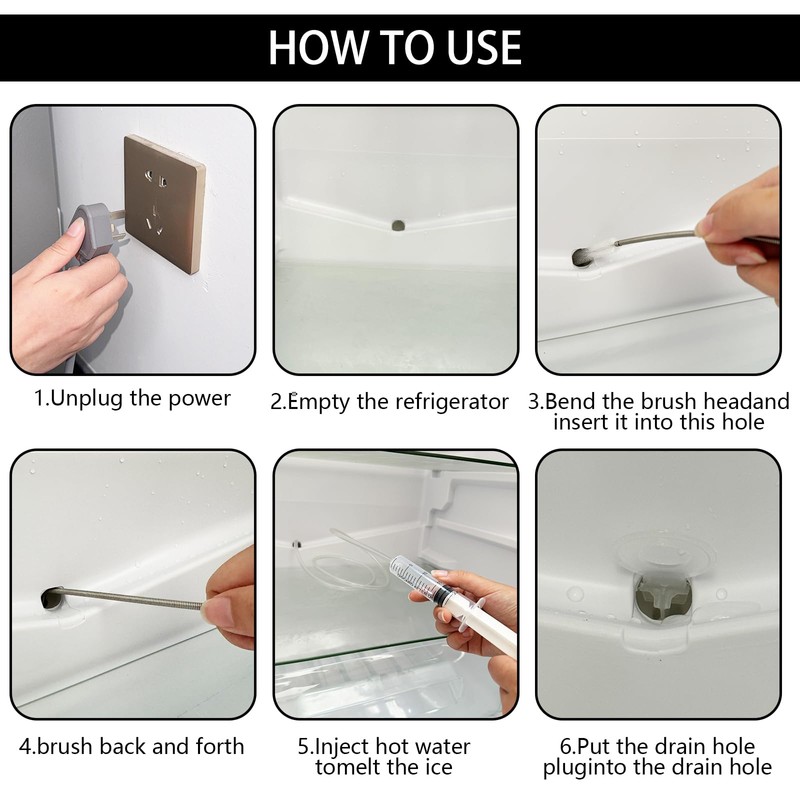 HOW TO USE

1.Unplug the power

2.Empty the refrigerator

3.Bend the brush headand insert it into this hole

4.brush back and forth

5.Inject hot water tomelt the ice

6.Put the drain hole pluginto the drain hole