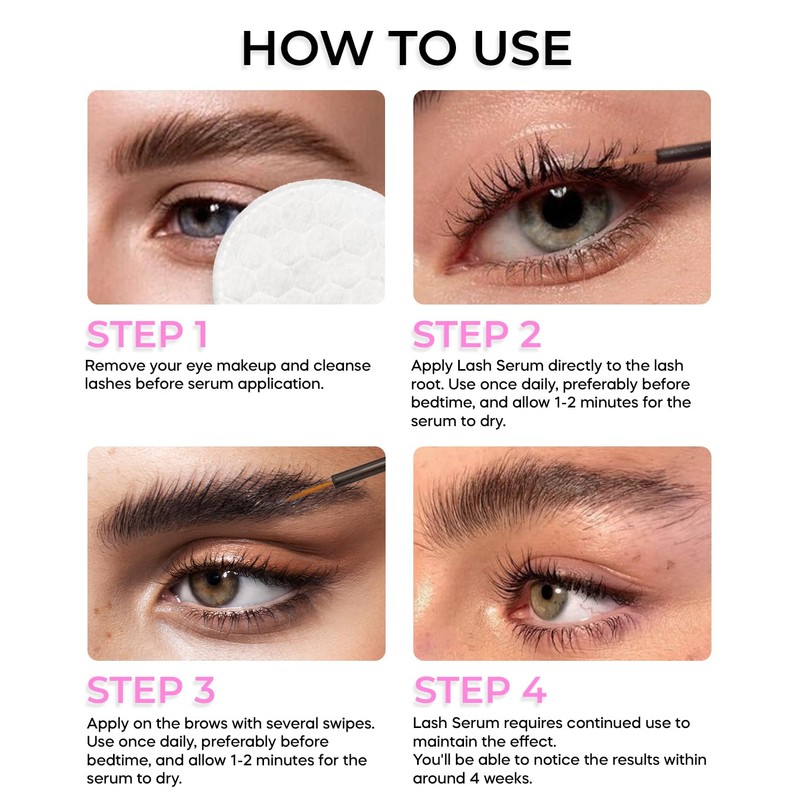 HOW TO USE

STEP 1
Remove your eye makeup and cleanse lashes before serum application.

STEP 2
Apply Lash Serum directly to the lash root. Use once daily, preferably before bedtime, and allow 1-2 minutes for the serum to dry.

STEP 3
Apply on the brows with several swipes. Use once daily, preferably before bedtime, and allow 1-2 minutes for the serum to dry.

STEP 4
Lash Serum requires continued use to maintain the effect.
You'll be able to notice the results within around 4 weeks.