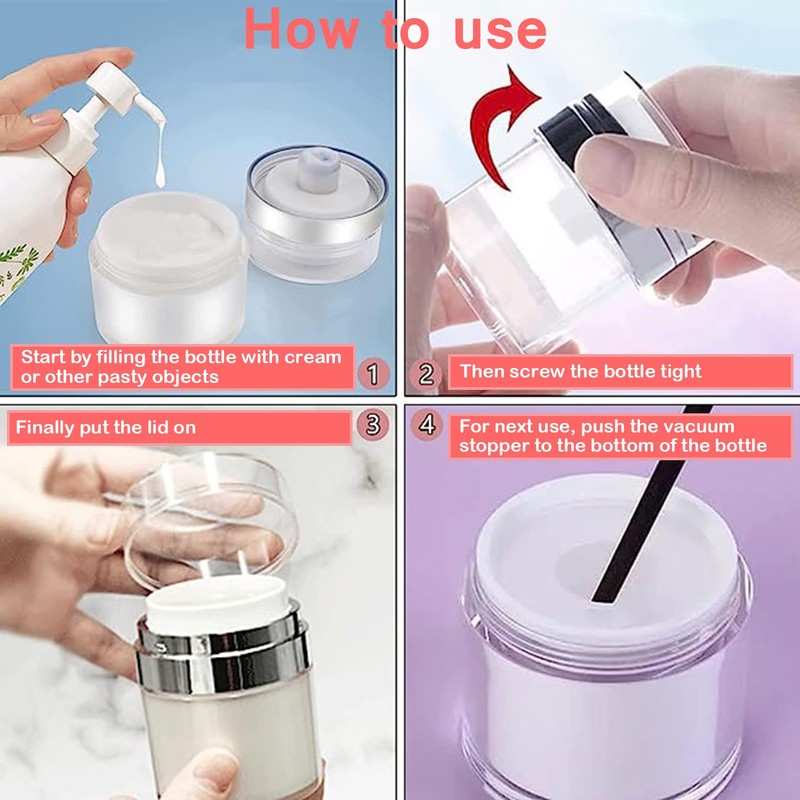 How to use

Start by filling the bottle with cream or other pasty objects

1

2

Then screw the bottle tight

Finally put the lid on

3

4

For next use, push the vacuum stopper to the bottom of the bottle