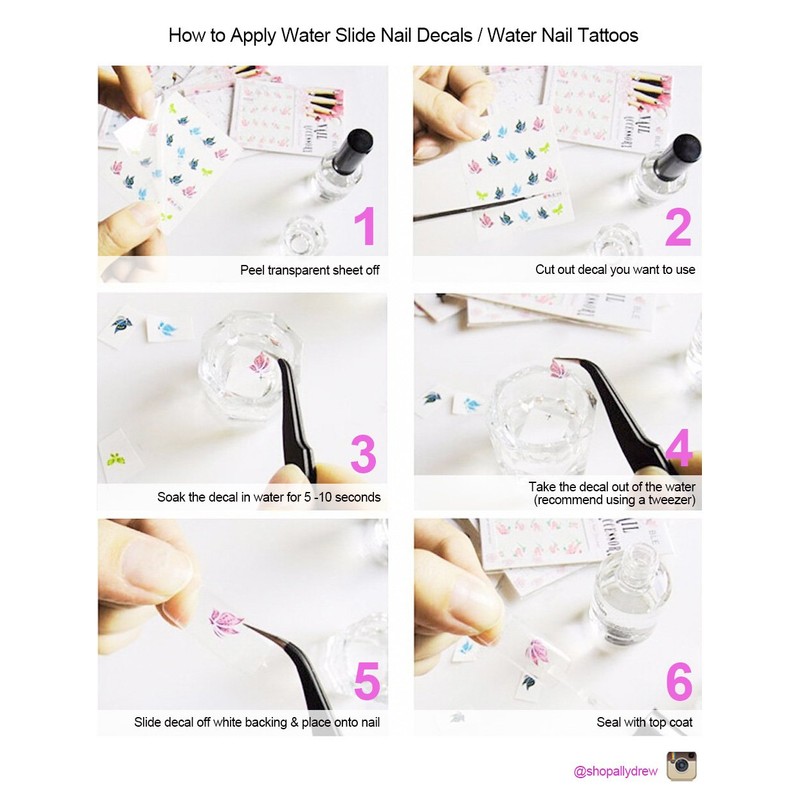 How to Apply Water Slide Nail Decals / Water Nail Tattoos

1
Peel transparent sheet off

2
Cut out decal you want to use

3
Soak the decal in water for 5 -10 seconds

4
Take the decal out of the water (recommend using a tweezer)

5
Slide decal off white backing & place onto nail

6
Seal with top coat

@shopallydrew