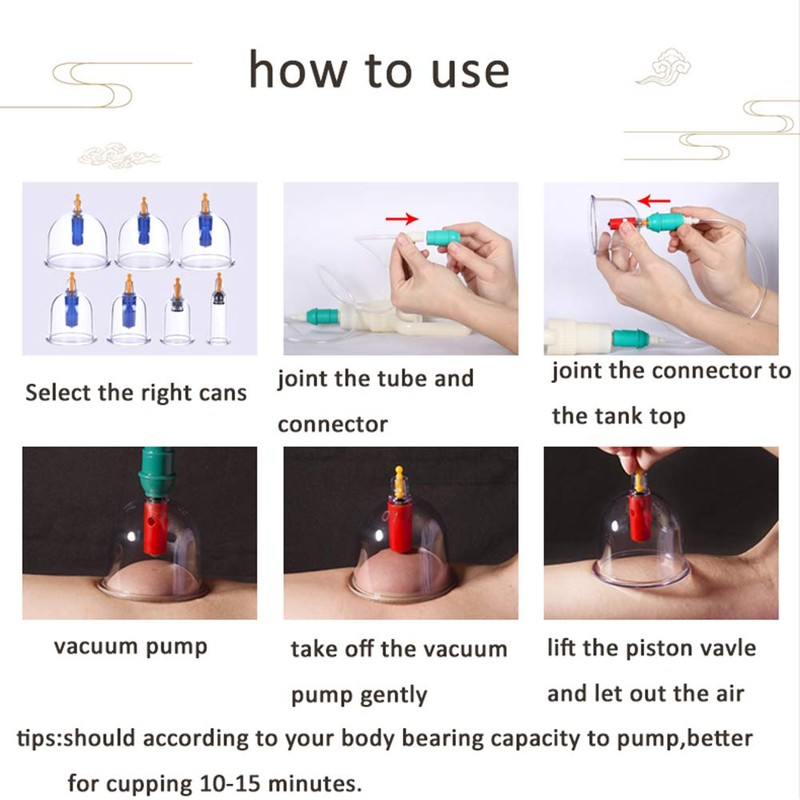 how to use

Select the right cans

joint the tube and connector

joint the connector to the tank top

vacuum pump

take off the vacuum pump gently

lift the piston vavle and let out the air

tips:should according to your body bearing capacity to pump,better for cupping 10-15 minutes.