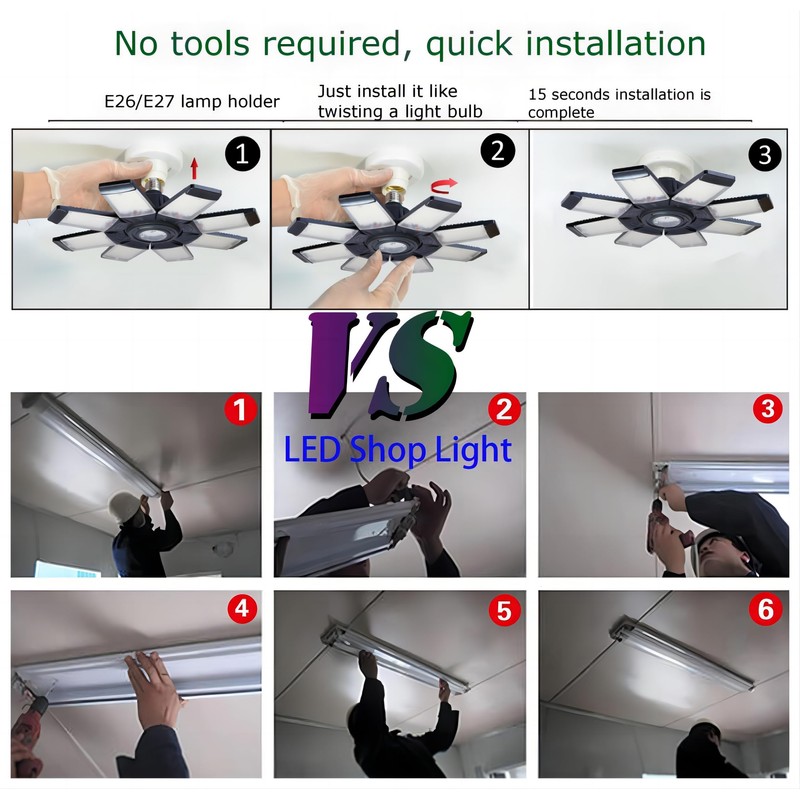 No tools required, quick installation

E26/E27 lamp holder

Just install it like twisting a light bulb

15 seconds installation is complete

1

2

3

VS

LED Shop Light

1

2

3

4

5

6