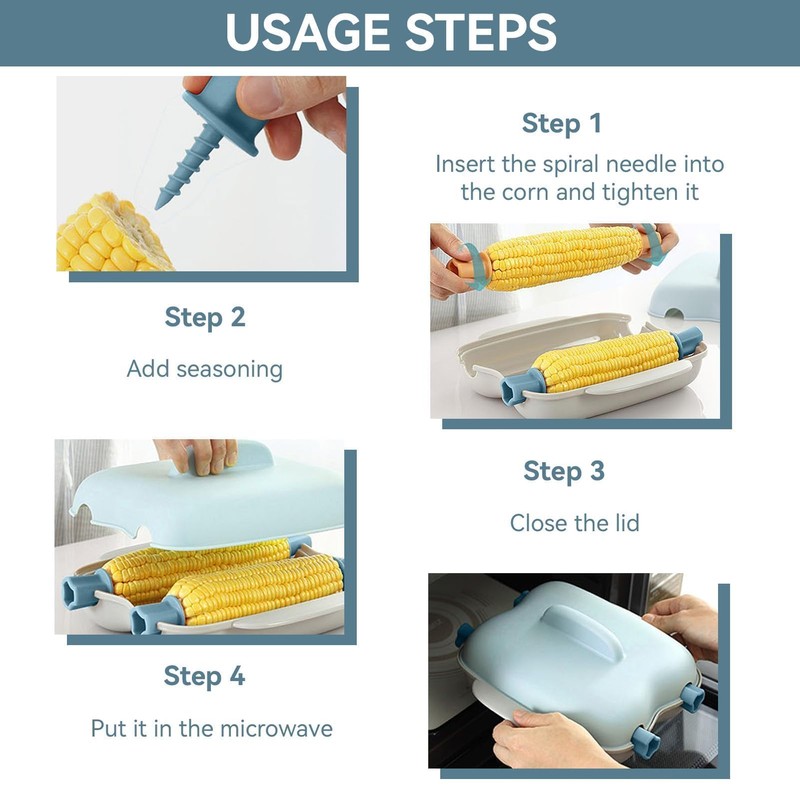 USAGE STEPS

Step 1

Insert the spiral needle into the corn and tighten it

Step 2

Add seasoning

Step 3

Close the lid

Step 4

Put it in the microwave