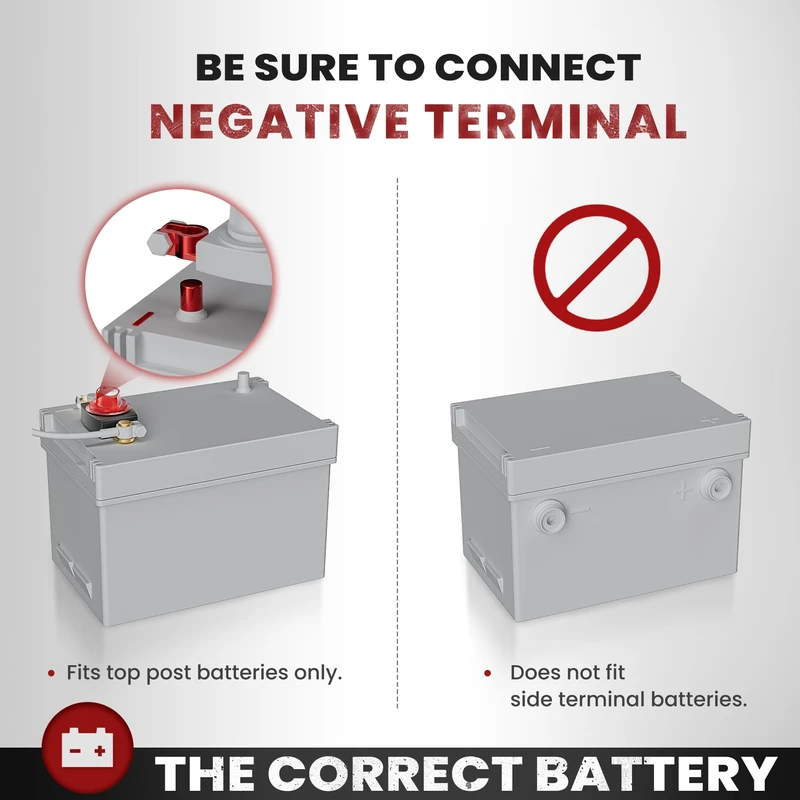 BE SURE TO CONNECT
NEGATIVE TERMINAL

• Fits top post batteries only.

• Does not fit side terminal batteries.

THE CORRECT BATTERY