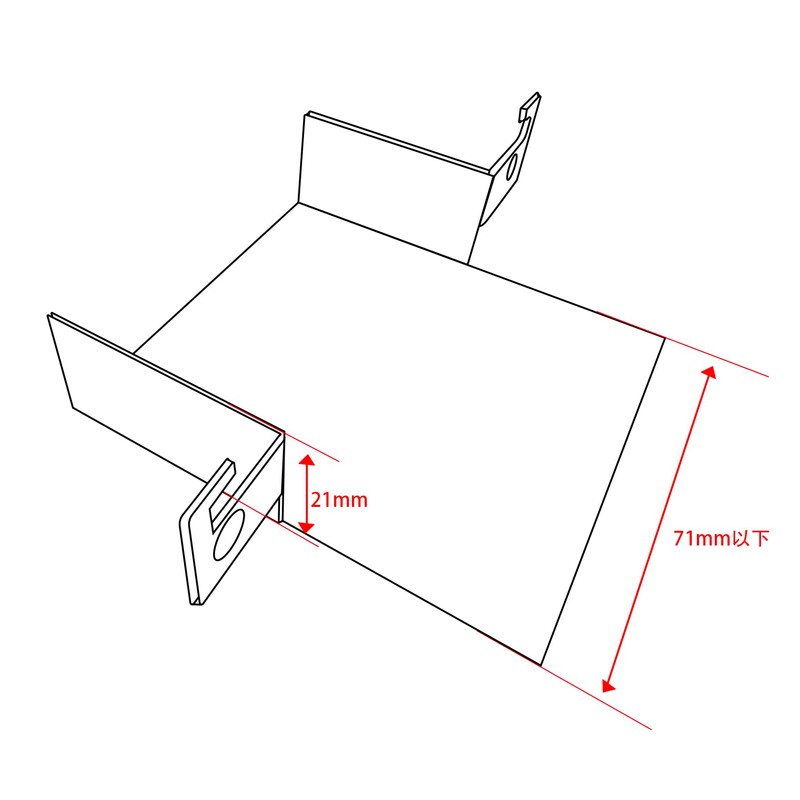 21mm

71mm以下