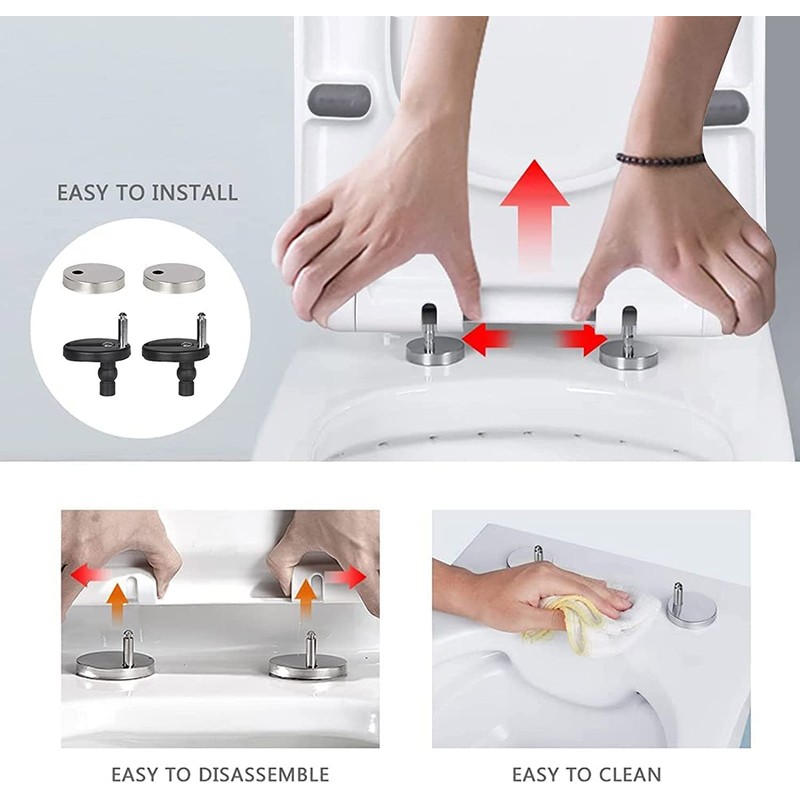 EASY TO INSTALL

EASY TO DISASSEMBLE

EASY TO CLEAN