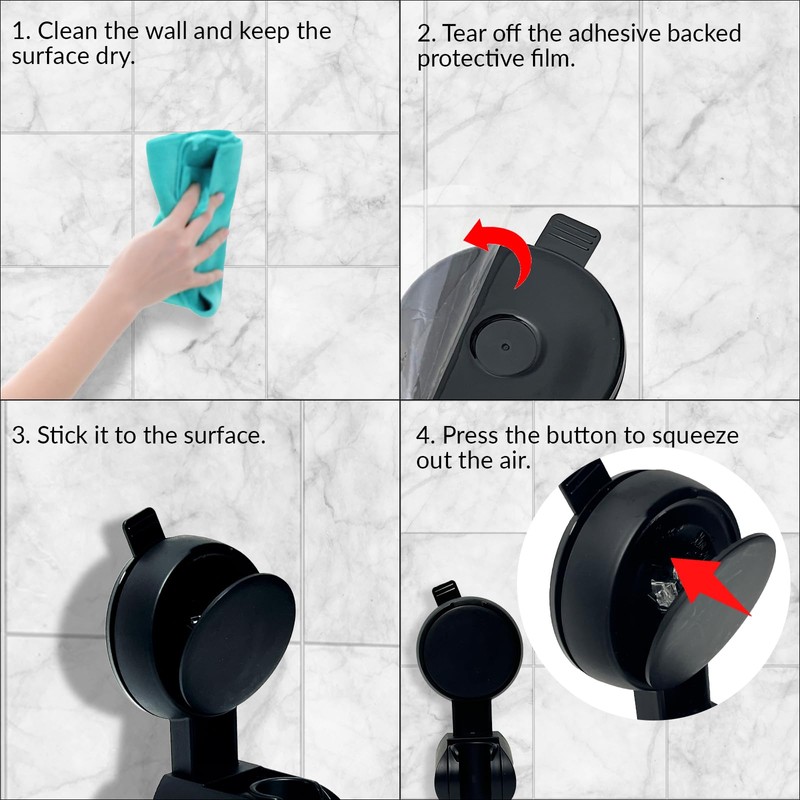 1. Clean the wall and keep the surface dry.

2. Tear off the adhesive backed protective film.

3. Stick it to the surface.

4. Press the button to squeeze out the air.