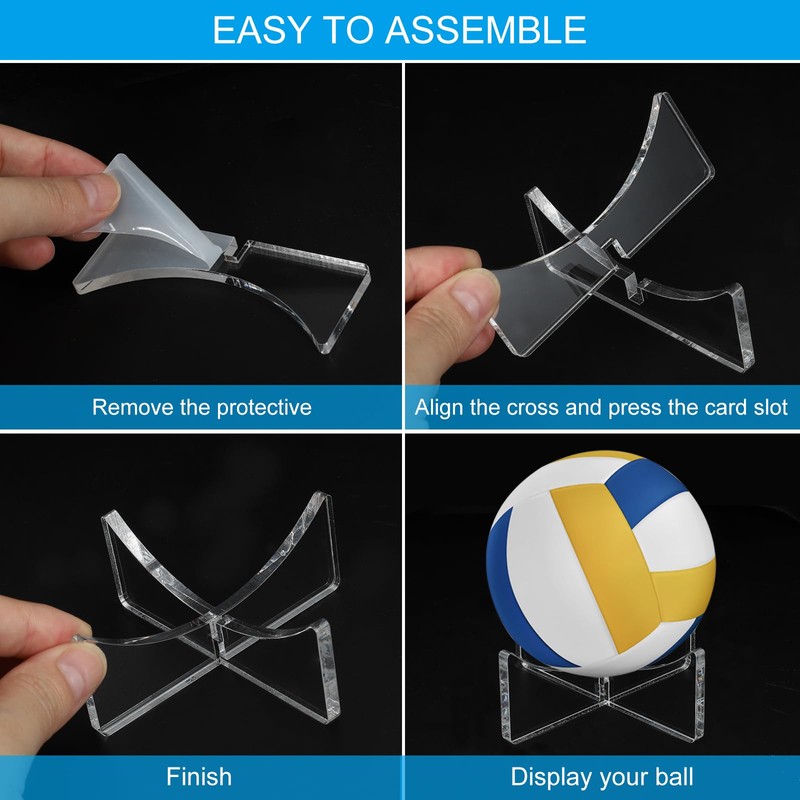 EASY TO ASSEMBLE

Remove the protective

Align the cross and press the card slot

Finish

Display your ball