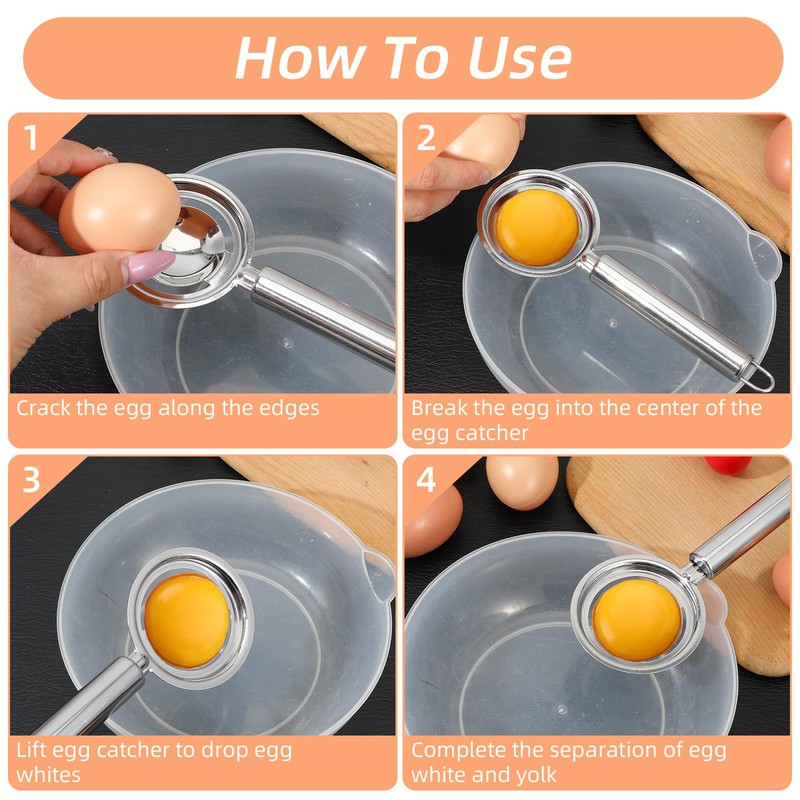 How To Use

1
Crack the egg along the edges

2
Break the egg into the center of the egg catcher

3
Lift egg catcher to drop egg whites

4
Complete the separation of egg white and yolk