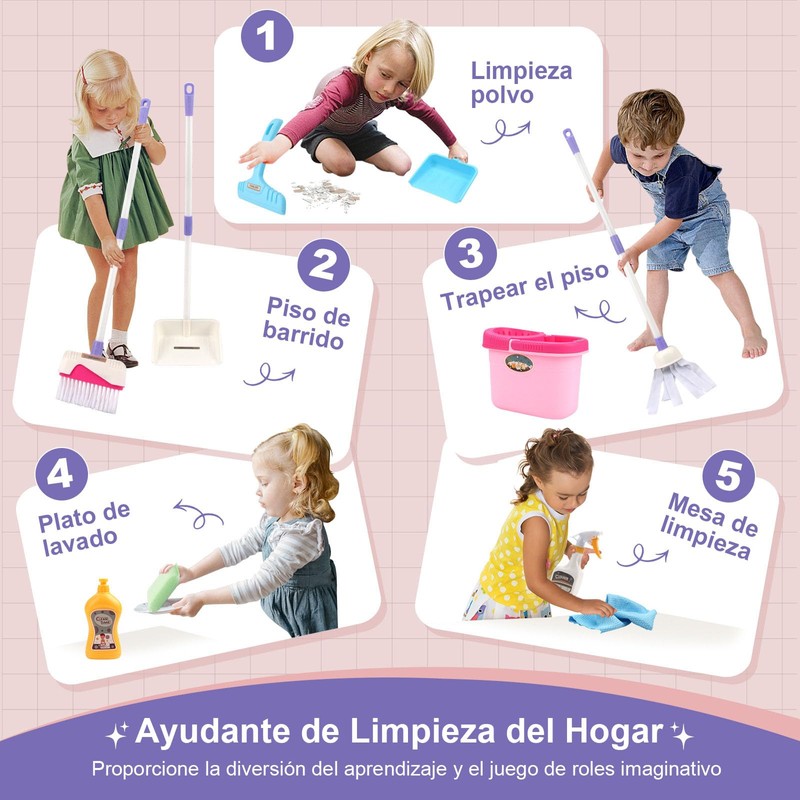 1
Limpieza polvo

2
Piso de barrido

3
Trapear el piso

4
Plato de lavado

5
Mesa de limpieza

Ayudante de Limpieza del Hogar
Proporcione la diversión del aprendizaje y el juego de roles imaginativo