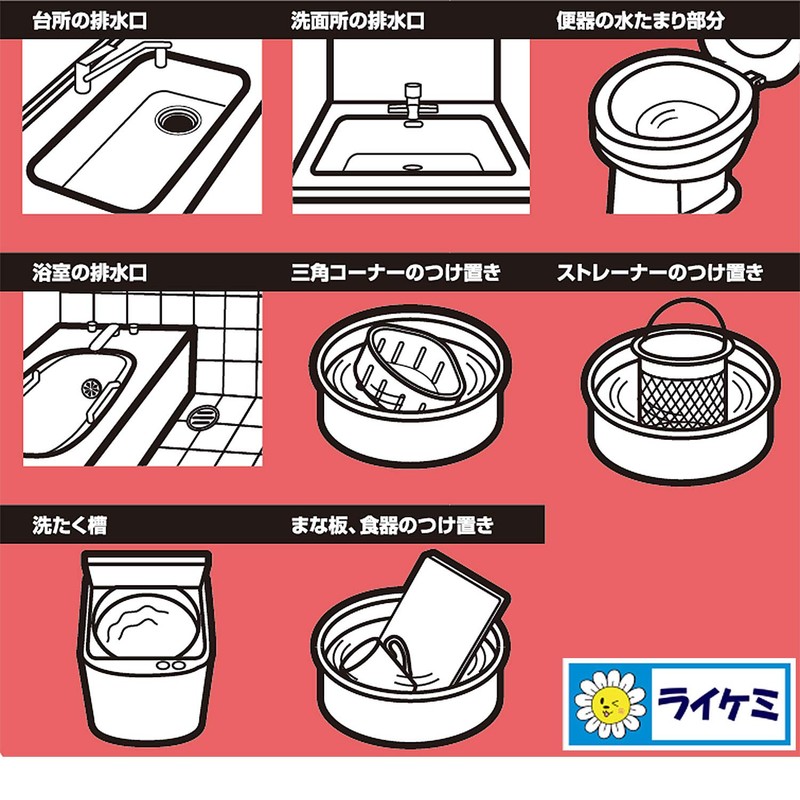 台所の排水口

洗面所の排水口

便器の水たまり部分

浴室の排水口

三角コーナーのつけ置き

ストレーナーのつけ置き

洗たく槽

まな板、食器のつけ置き

ライケミ