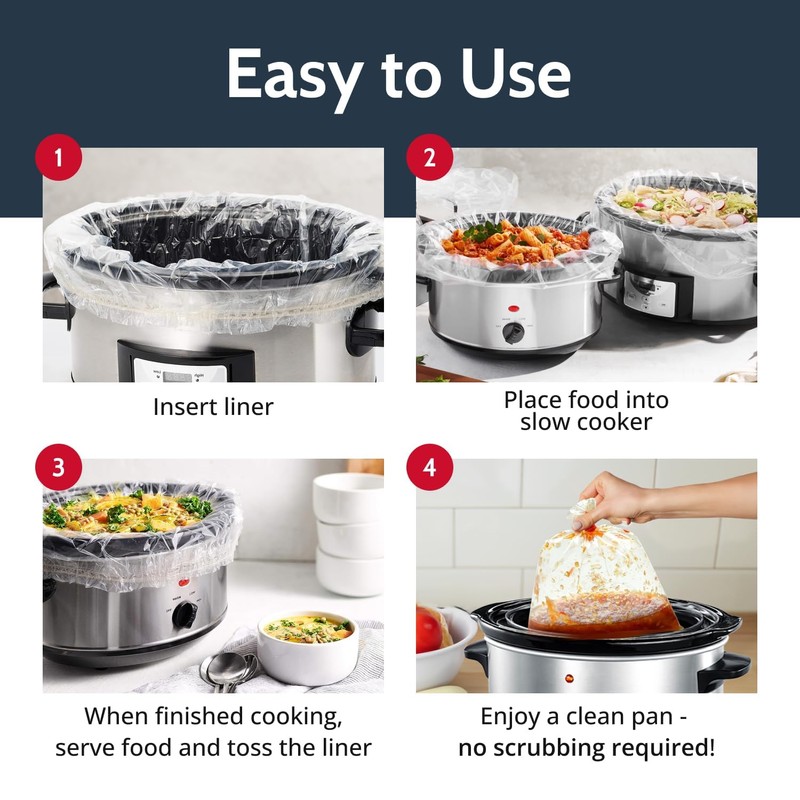 Easy to Use

1

Insert liner

2

Place food into slow cooker

3

When finished cooking, serve food and toss the liner

4

Enjoy a clean pan - no scrubbing required!