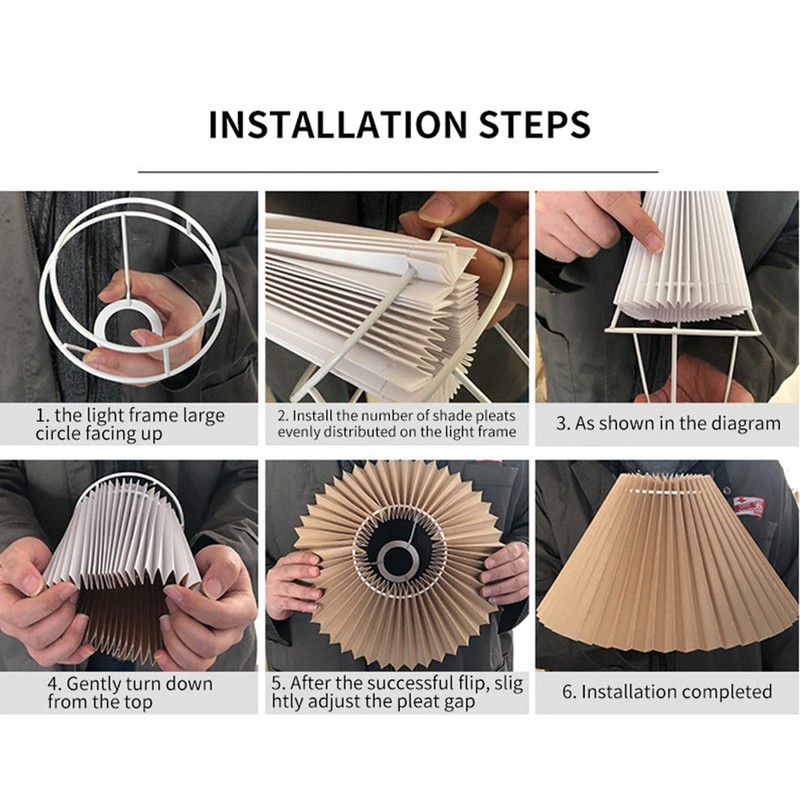 INSTALLATION STEPS

1. the light frame large circle facing up

2. Install the number of shade pleats evenly distributed on the light frame

3. As shown in the diagram

4. Gently turn down from the top

5. After the successful flip, slig htly adjust the pleat gap

6. Installation completed