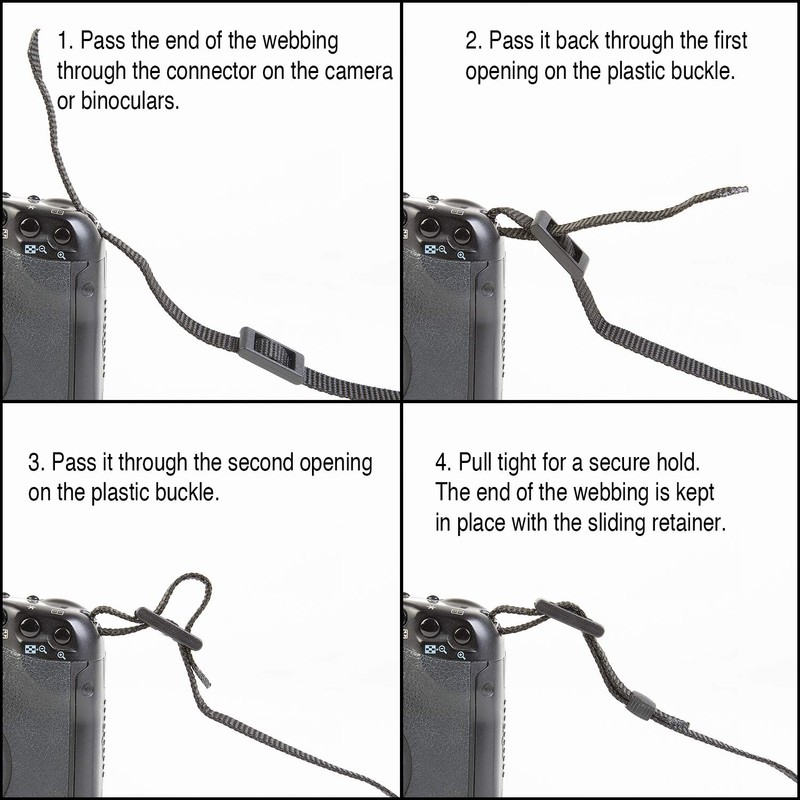 1. Pass the end of the webbing through the connector on the camera or binoculars.

2. Pass it back through the first opening on the plastic buckle.

3. Pass it through the second opening on the plastic buckle.

4. Pull tight for a secure hold. The end of the webbing is kept in place with the sliding retainer.