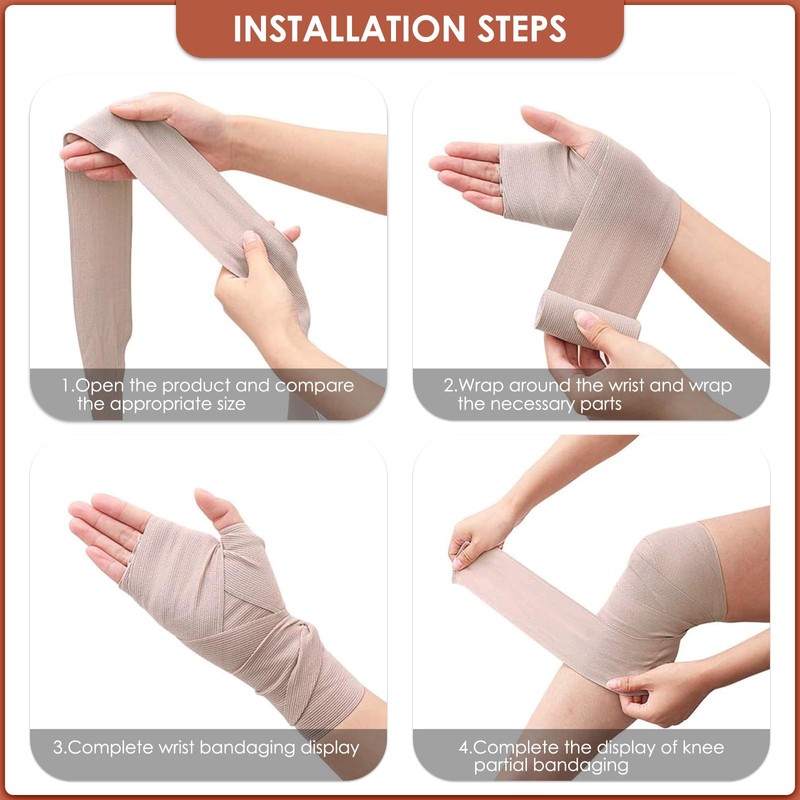 INSTALLATION STEPS

1.Open the product and compare the appropriate size

2.Wrap around the wrist and wrap the necessary parts

3.Complete wrist bandaging display

4.Complete the display of knee partial bandaging