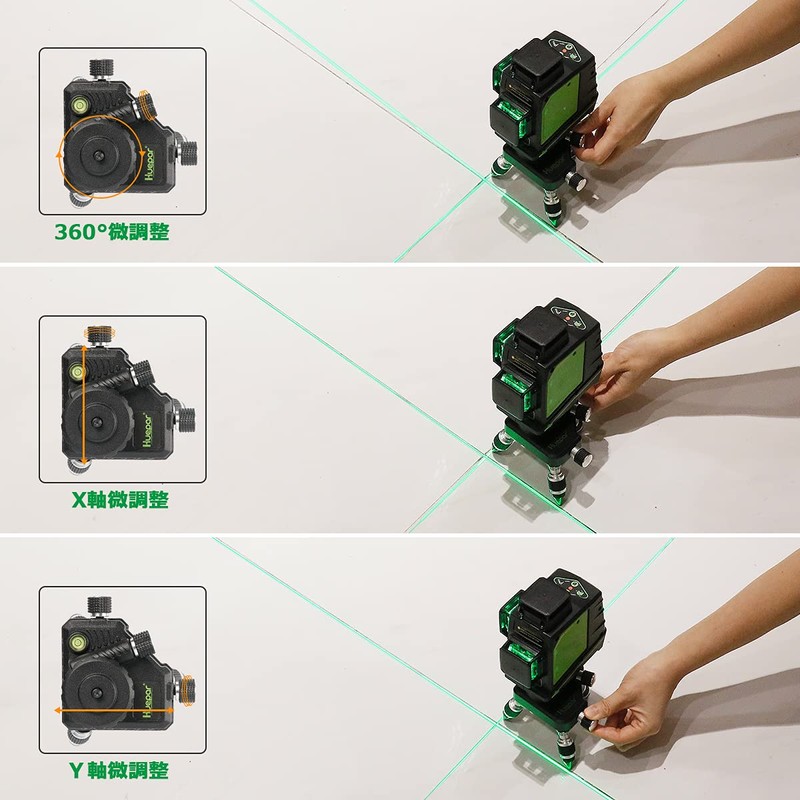 Huepar

360°微調整

Huepar

X軸微調整

Huepar

Y 軸微調整