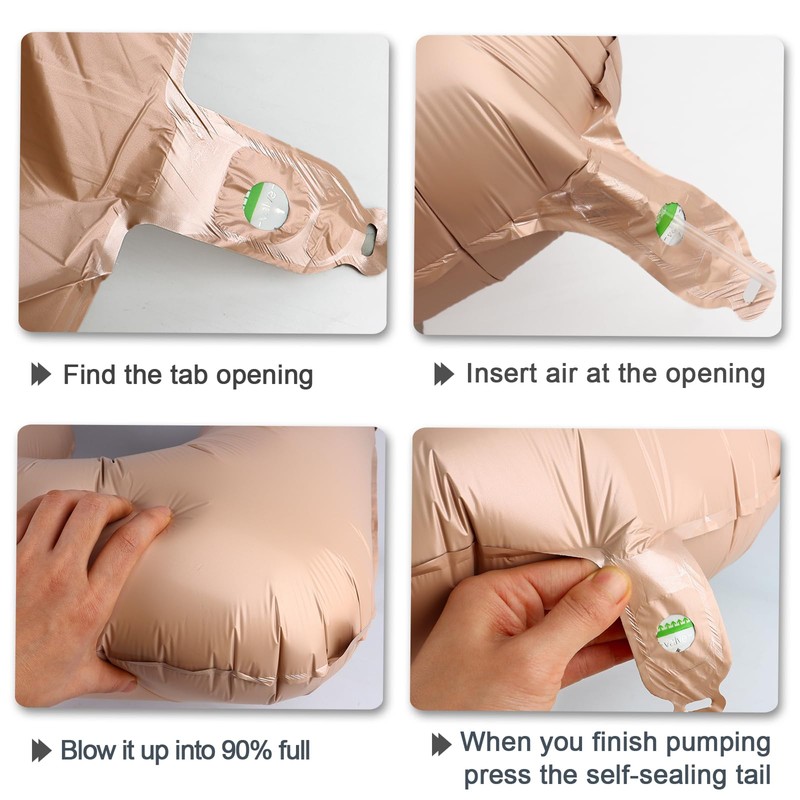 Find the tab opening

Insert air at the opening

Blow it up into 90% full

When you finish pumping press the self-sealing tail